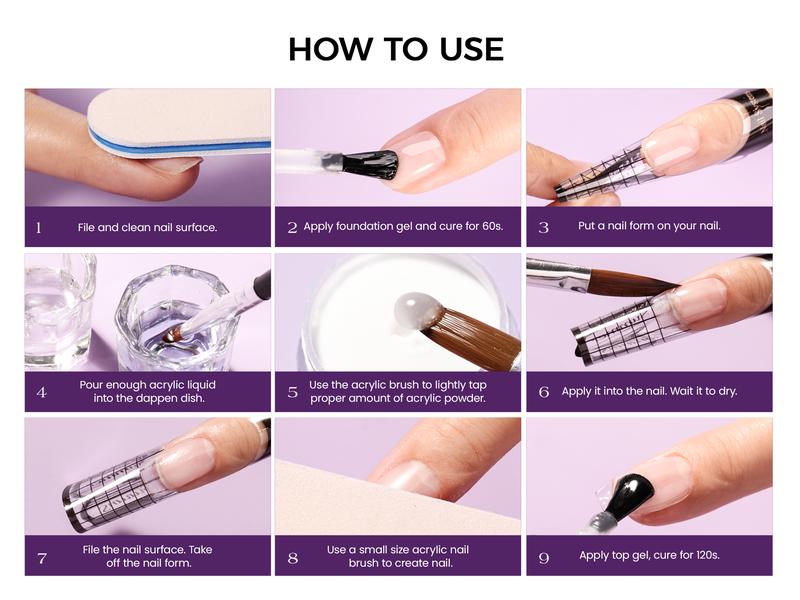 HOW TO USE

1 File and clean nail surface.

2 Apply foundation gel and cure for 60s.

3 Put a nail form on your nail.

4 Pour enough acrylic liquid into the dappen dish.

5 Use the acrylic brush to lightly tap proper amount of acrylic powder.

6 Apply it into the nail. Wait it to dry.

7 File the nail surface. Take off the nail form.

8 Use a small size acrylic nail brush to create nail.

9 Apply top gel, cure for 120s.