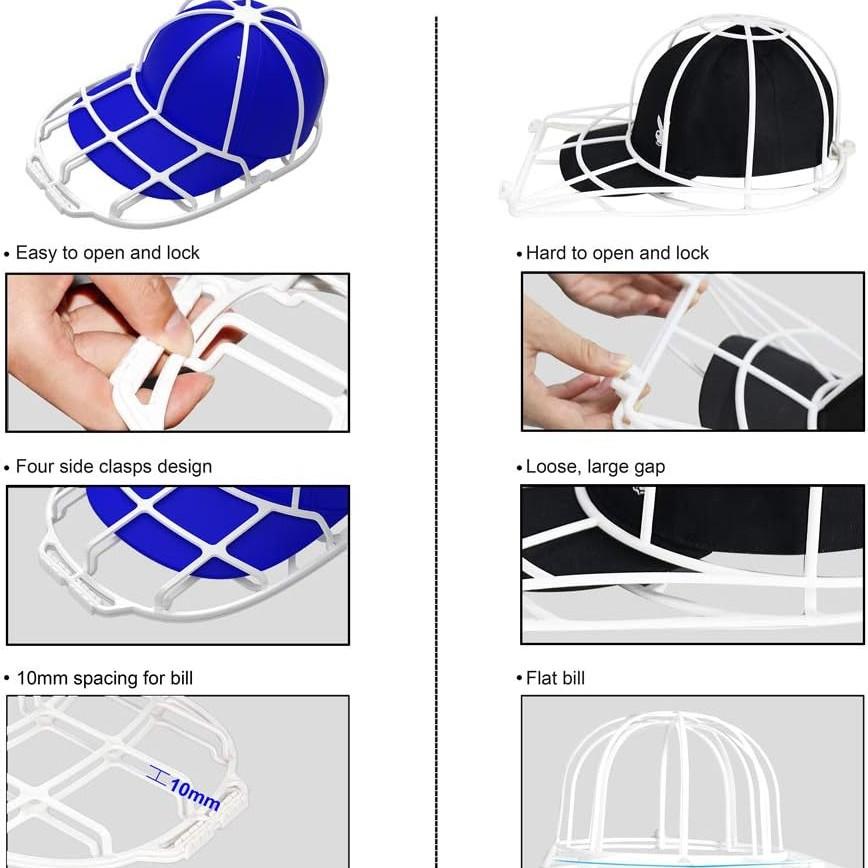 • Easy to open and lock

• Four side clasps design

• 10mm spacing for bill

10mm

• Hard to open and lock

• Loose, large gap

• Flat bill