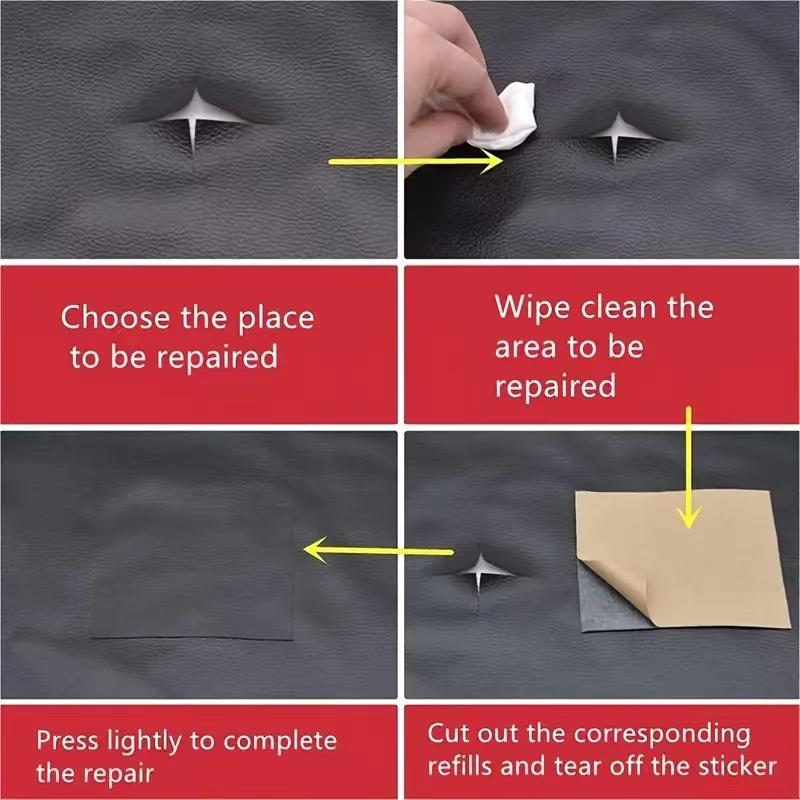 Choose the place to be repaired

Wipe clean the area to be repaired

Press lightly to complete the repair

Cut out the corresponding refills and tear off the sticker