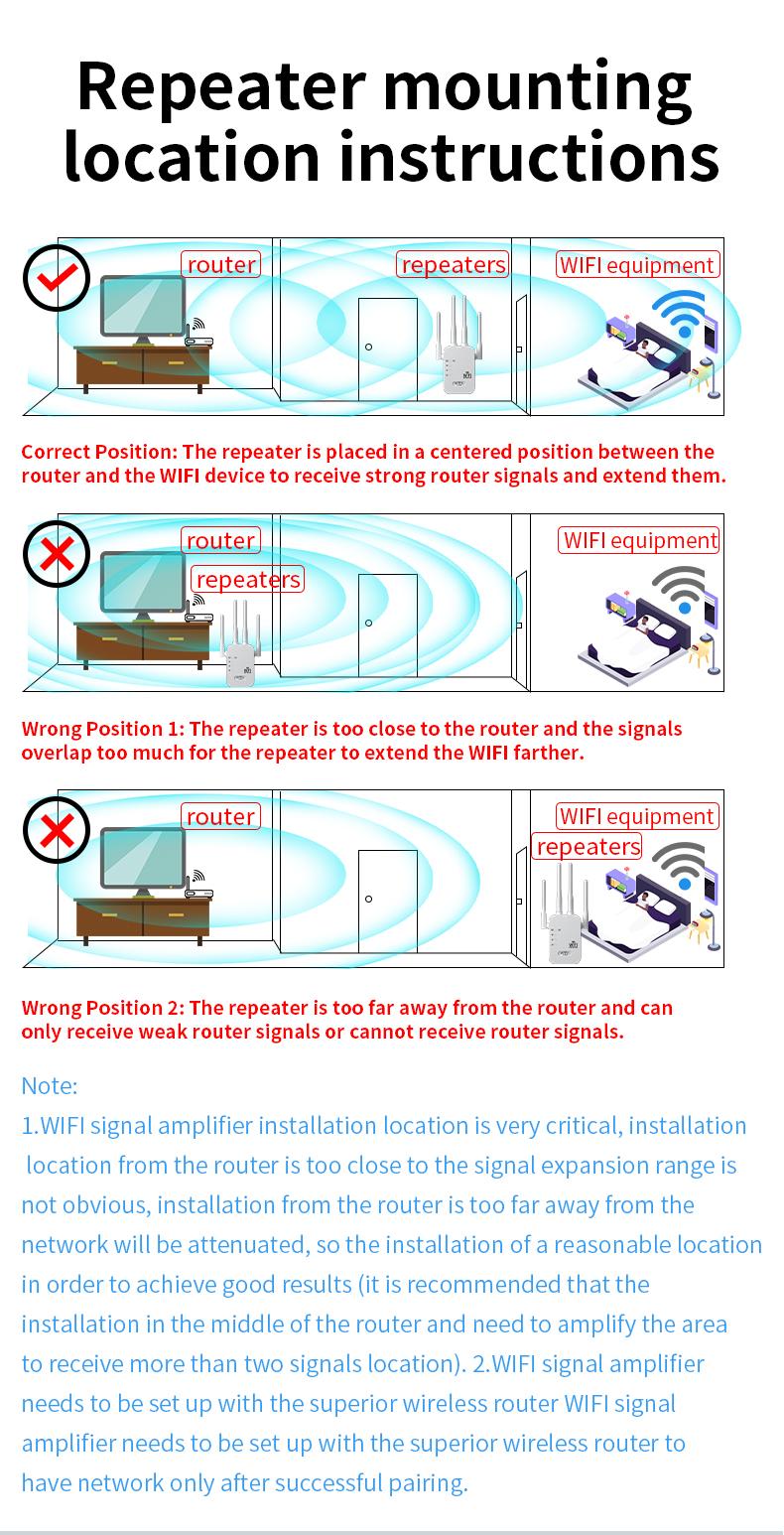 Repeater mounting location instructions

router

repeaters

WIFI equipment

Correct Position: The repeater is placed in a centered position between the router and the WIFI device to receive strong router signals and extend them.

router

repeaters

WIFI equipment

Wrong Position 1: The repeater is too close to the router and the signals overlap too much for the repeater to extend the WIFI farther.

router

WIFI equipment

repeaters

Wrong Position 2: The repeater is too far away from the router and can only receive weak router signals or cannot receive router signals.

Note:
1.WIFI signal amplifier installation location is very critical, installation location from the router is too close to the signal expansion range is not obvious, installation from the router is too far away from the network will be attenuated, so the installation of a reasonable location in order to achieve good results (it is recommended that the installation in the middle of the router and need to amplify the area to receive more than two signals location). 2.WIFI signal amplifier needs to be set up with the superior wireless router WIFI signal amplifier needs to be set up with the superior wireless router to have network only after successful pairing.