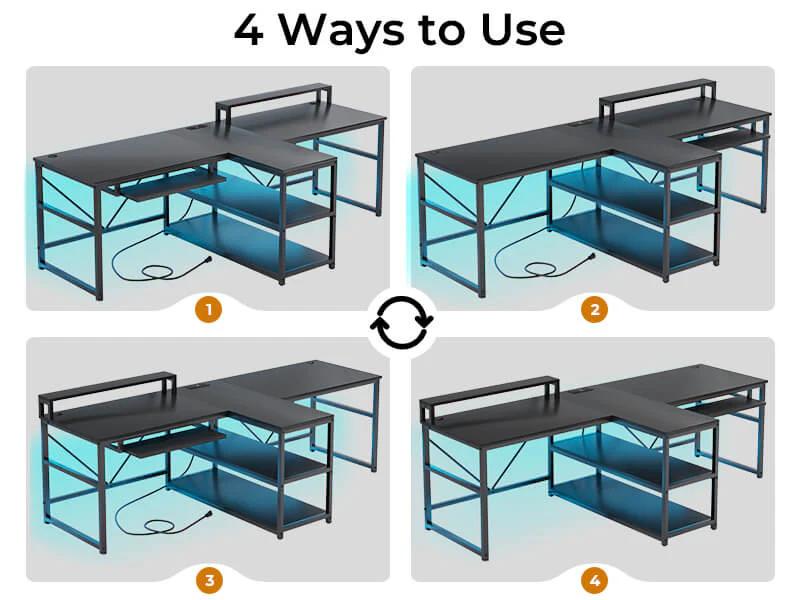 4 Ways to Use

1

2

3

4