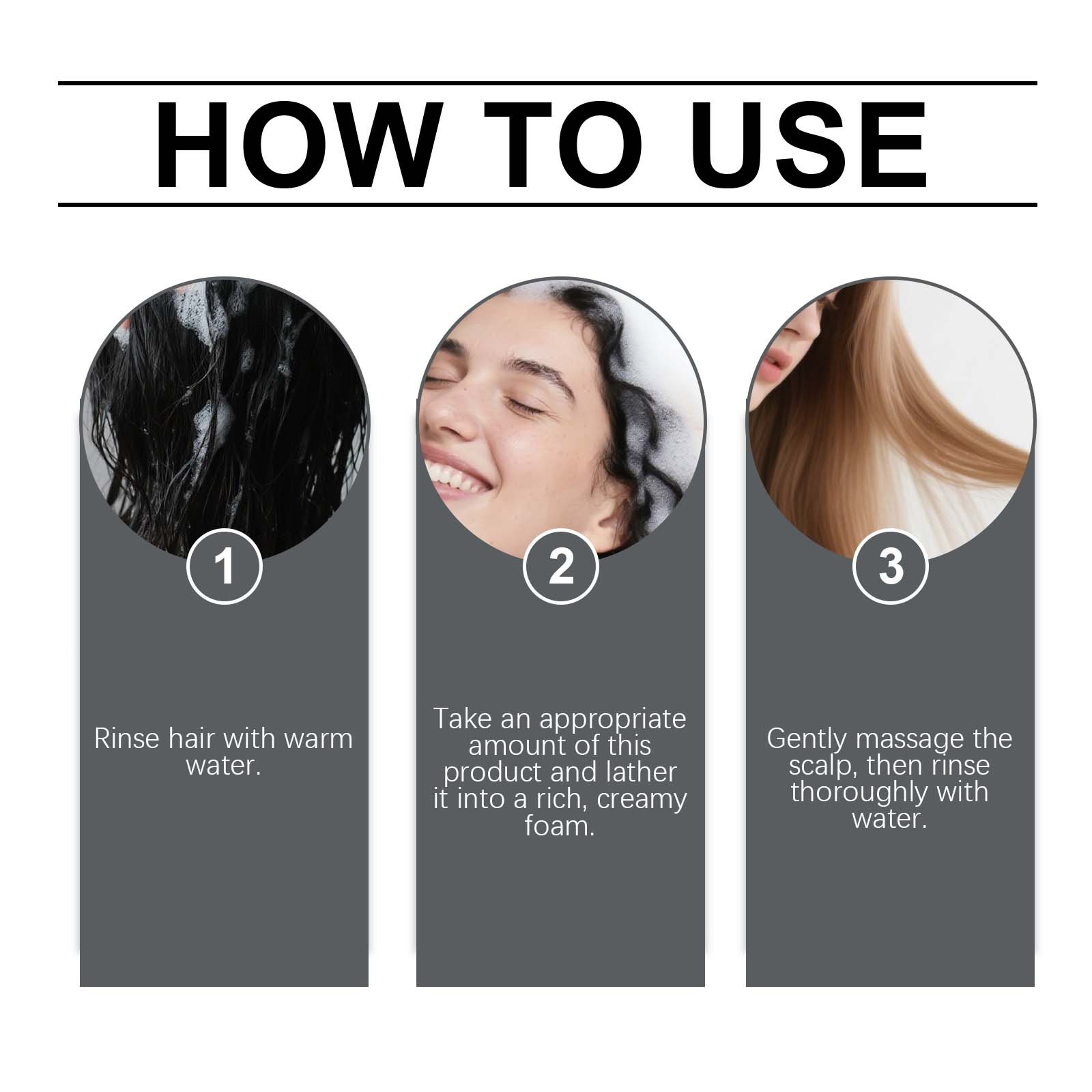 HOW TO USE

1

Rinse hair with warm water.

2

Take an appropriate amount of this product and lather it into a rich, creamy foam.

3

Gently massage the scalp, then rinse thoroughly with water.