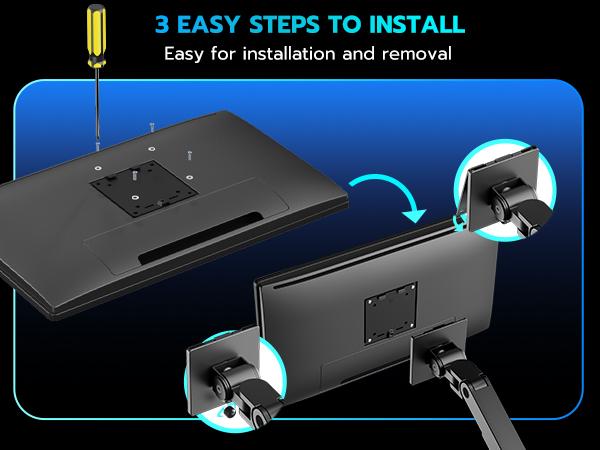 3 EASY STEPS TO INSTALL
Easy for installation and removal