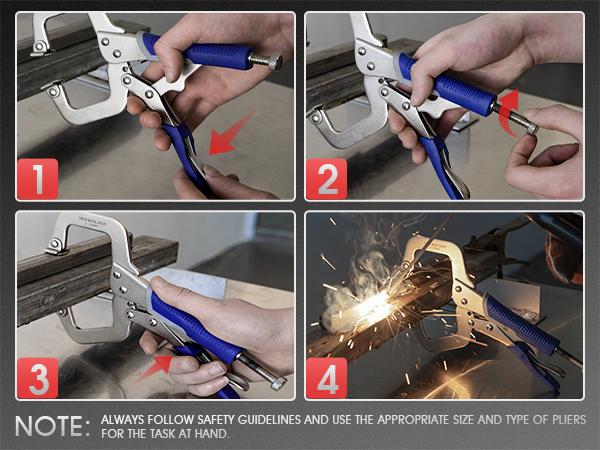 1

2

YESWELDER

3

4

NOTE: ALWAYS FOLLOW SAFETY GUIDELINES AND USE THE APPROPRIATE SIZE AND TYPE OF PLIERS FOR THE TASK AT HAND.