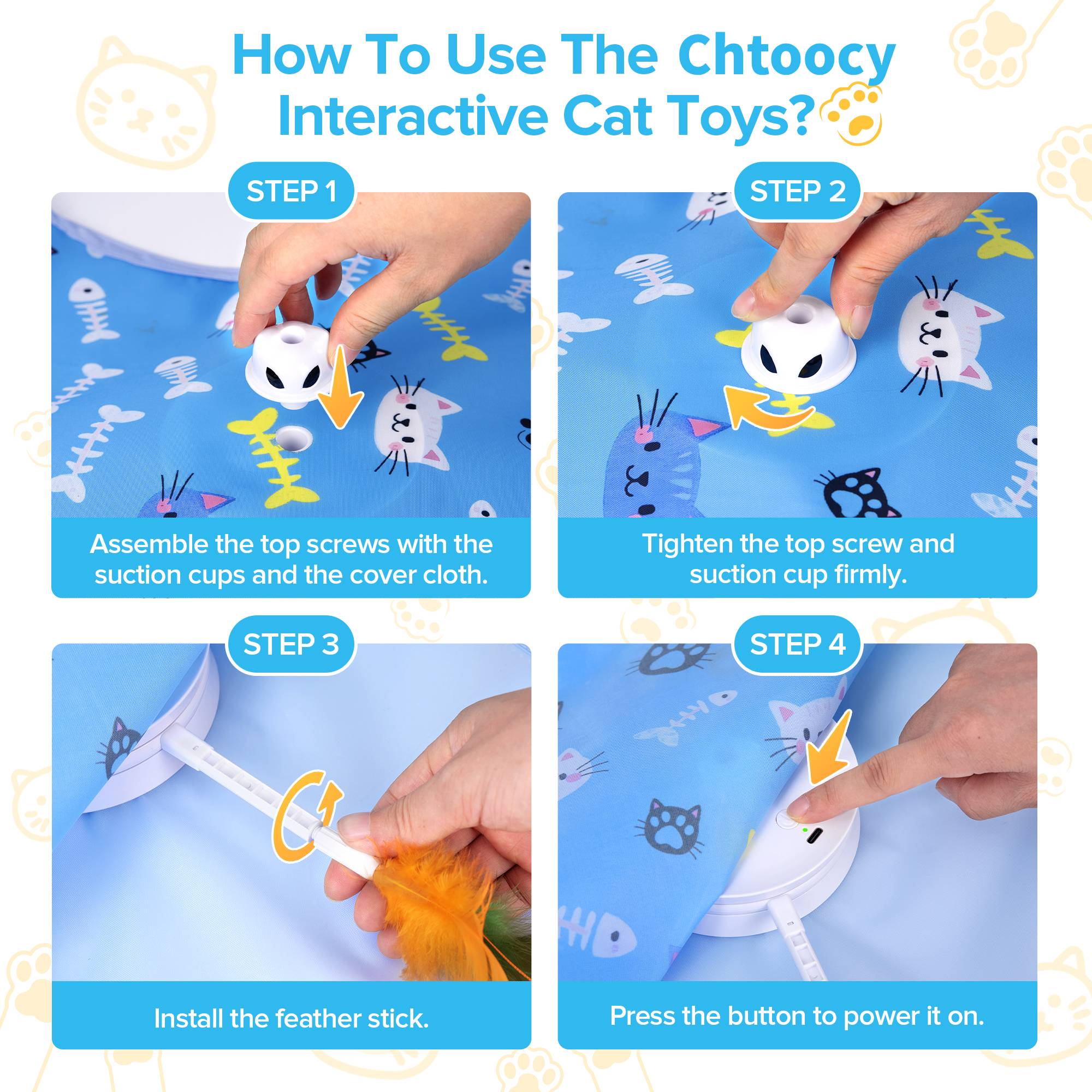 How To Use The Chtoocy Interactive Cat Toys?

STEP 1

Assemble the top screws with the suction cups and the cover cloth.

STEP 2

Tighten the top screw and suction cup firmly.

STEP 3

Install the feather stick.

STEP 4

Press the button to power it on.