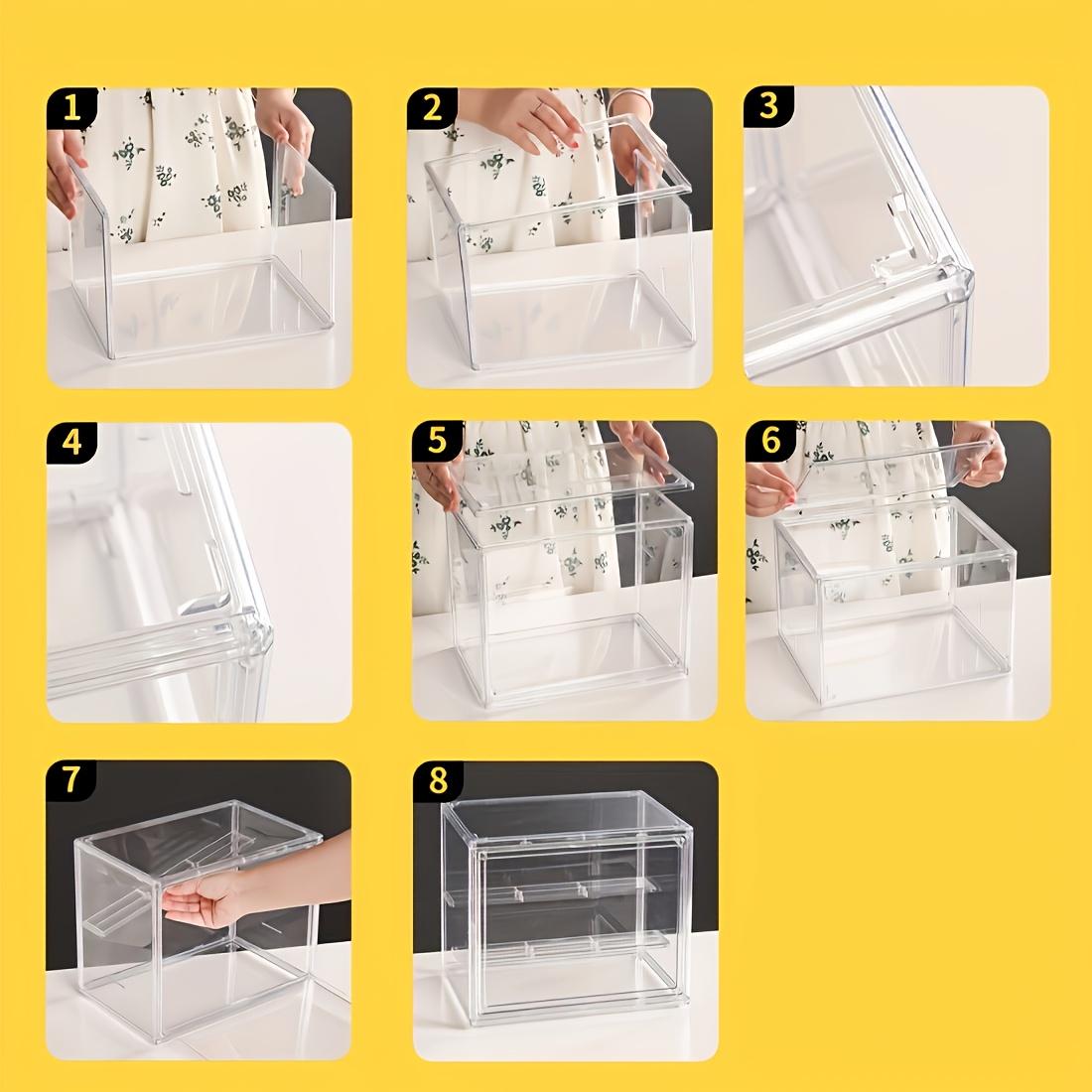 1

2

3

4

5

6

7

8