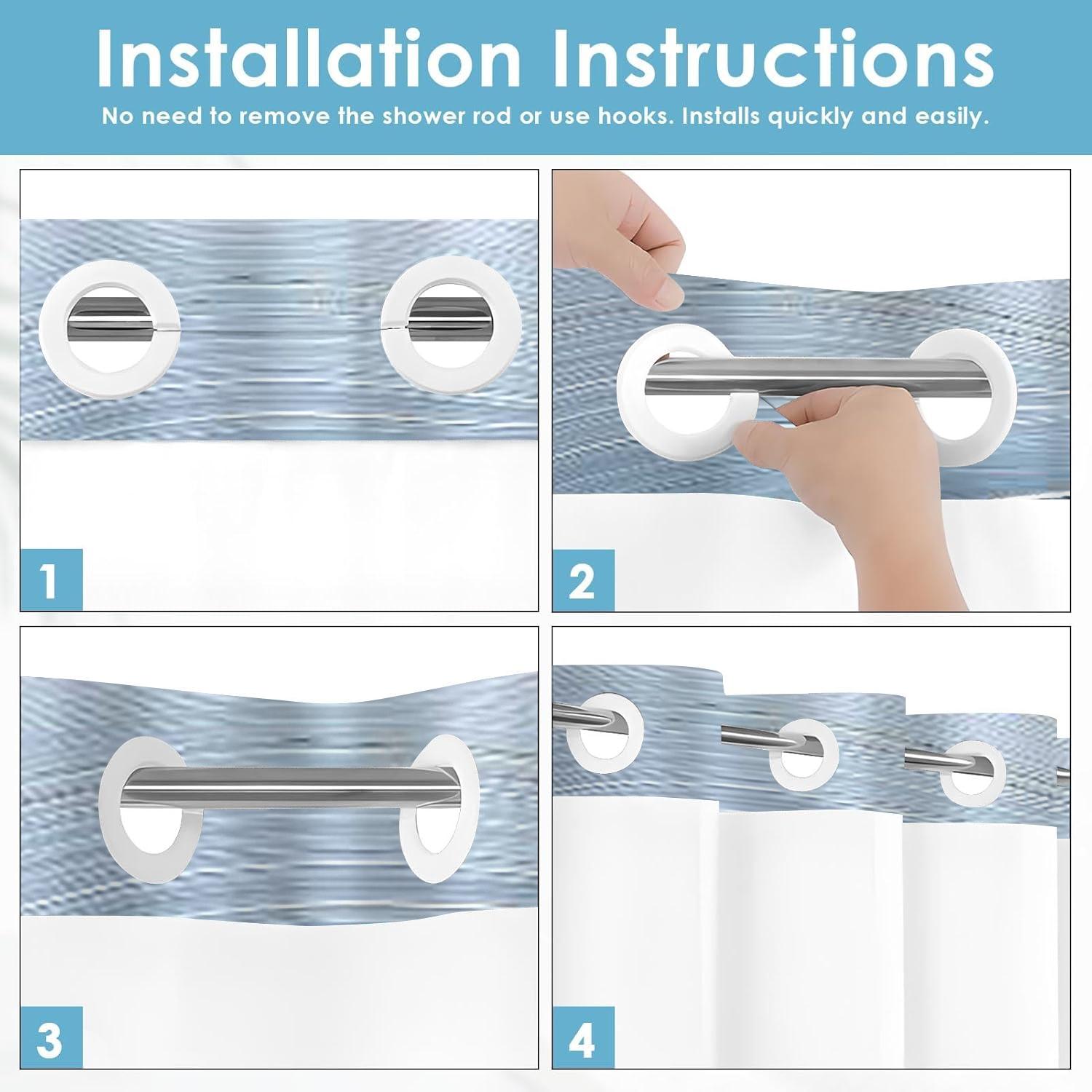 Installation Instructions

No need to remove the shower rod or use hooks. Installs quickly and easily.

1

2

3

4