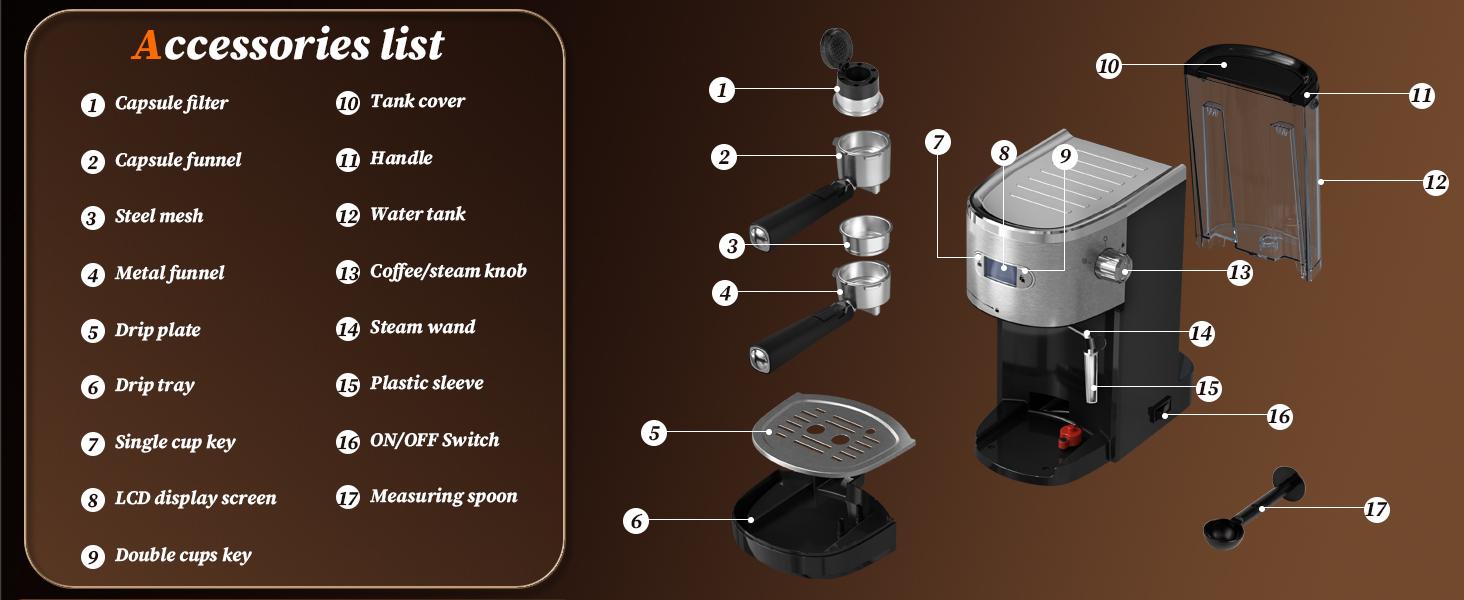 Accessories list

1 Capsule filter
2 Capsule funnel
3 Steel mesh
4 Metal funnel
5 Drip plate
6 Drip tray
7 Single cup key
8 LCD display screen
9 Double cups key

10 Tank cover
11 Handle
12 Water tank
13 Coffee/steam knob
14 Steam wand
15 Plastic sleeve
16 ON/OFF Switch
17 Measuring spoon

1
2
3
4
5
6
7
8
9
10
11
12
13
14
15
16
17