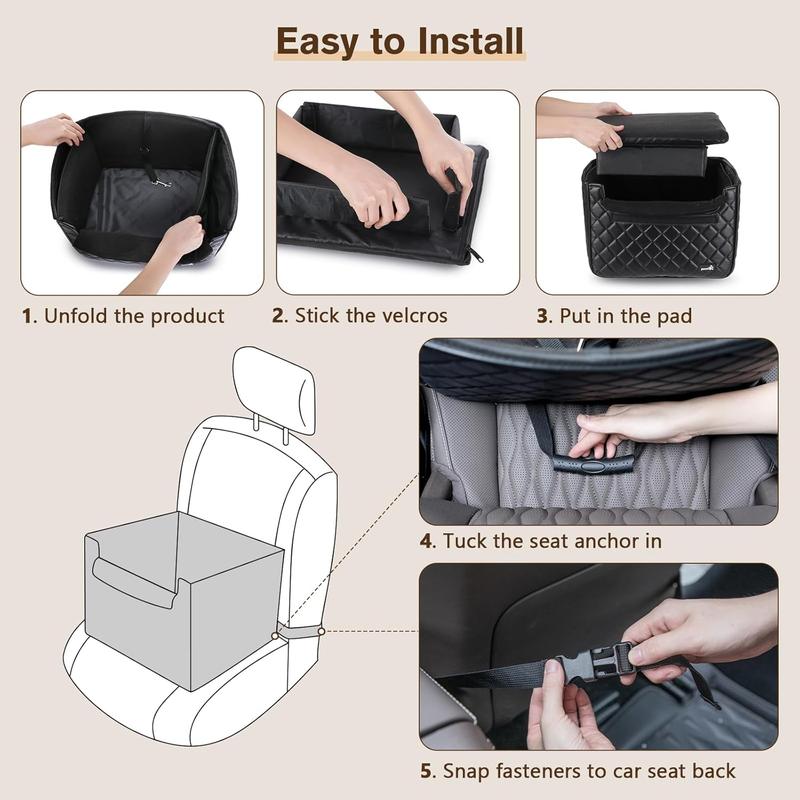 Easy to Install

1. Unfold the product

2. Stick the velcros

3. Put in the pad

4. Tuck the seat anchor in

5. Snap fasteners to car seat back