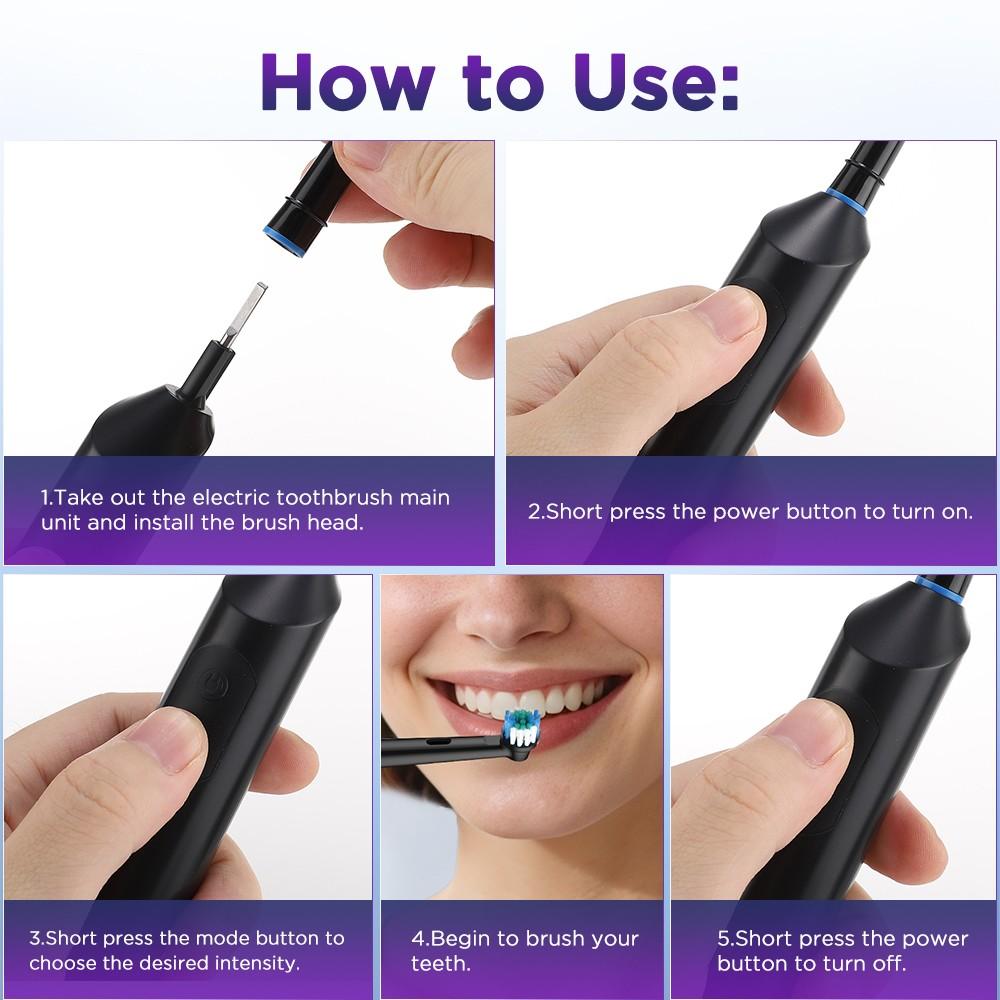 How to Use:

1.Take out the electric toothbrush main unit and install the brush head.

2.Short press the power button to turn on.

3.Short press the mode button to choose the desired intensity.

4.Begin to brush your teeth.

5.Short press the power button to turn off.