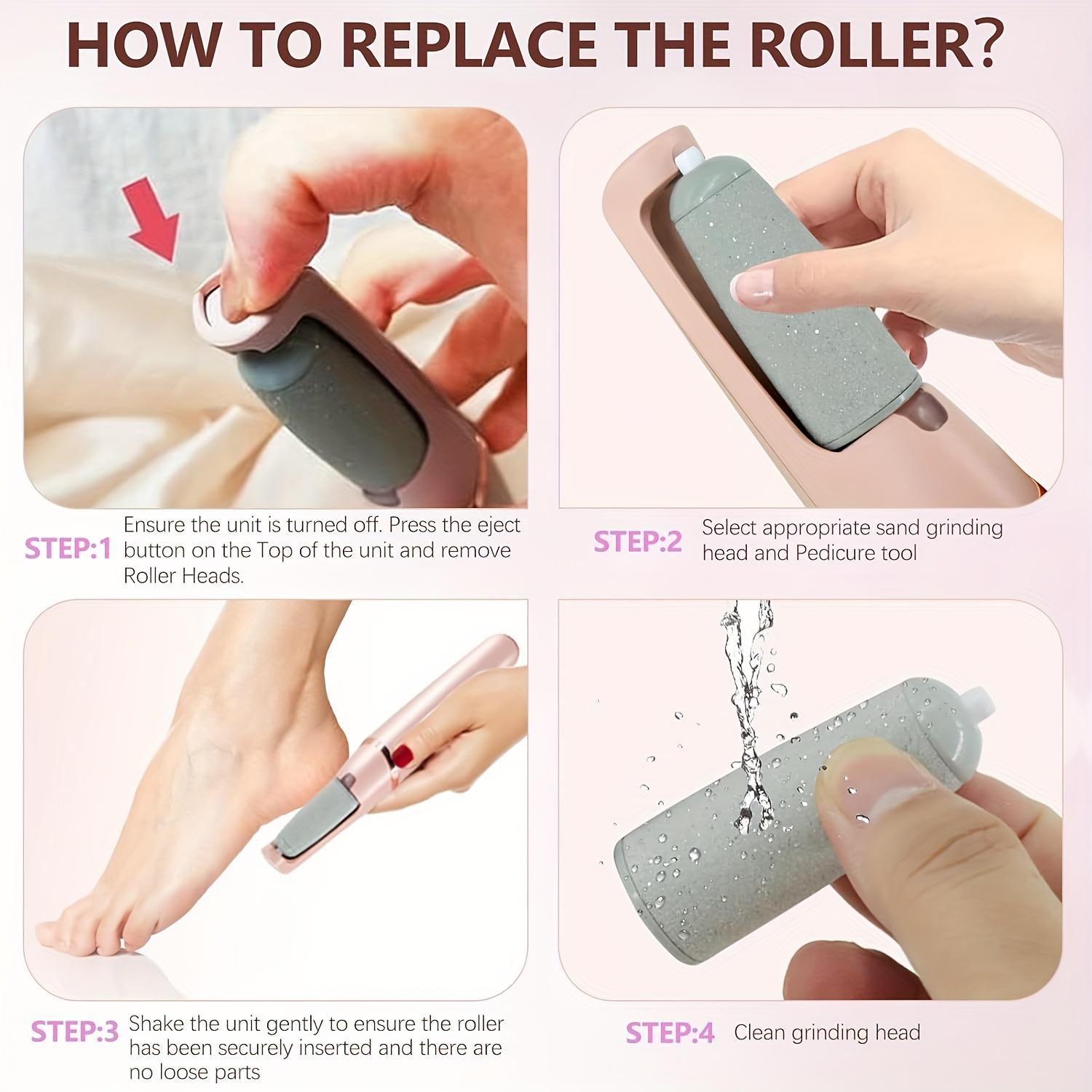 HOW TO REPLACE THE ROLLER?

STEP:1 Ensure the unit is turned off. Press the eject button on the Top of the unit and remove Roller Heads.

STEP:2 Select appropriate sand grinding head and Pedicure tool

STEP:3 Shake the unit gently to ensure the roller has been securely inserted and there are no loose parts

STEP:4 Clean grinding head