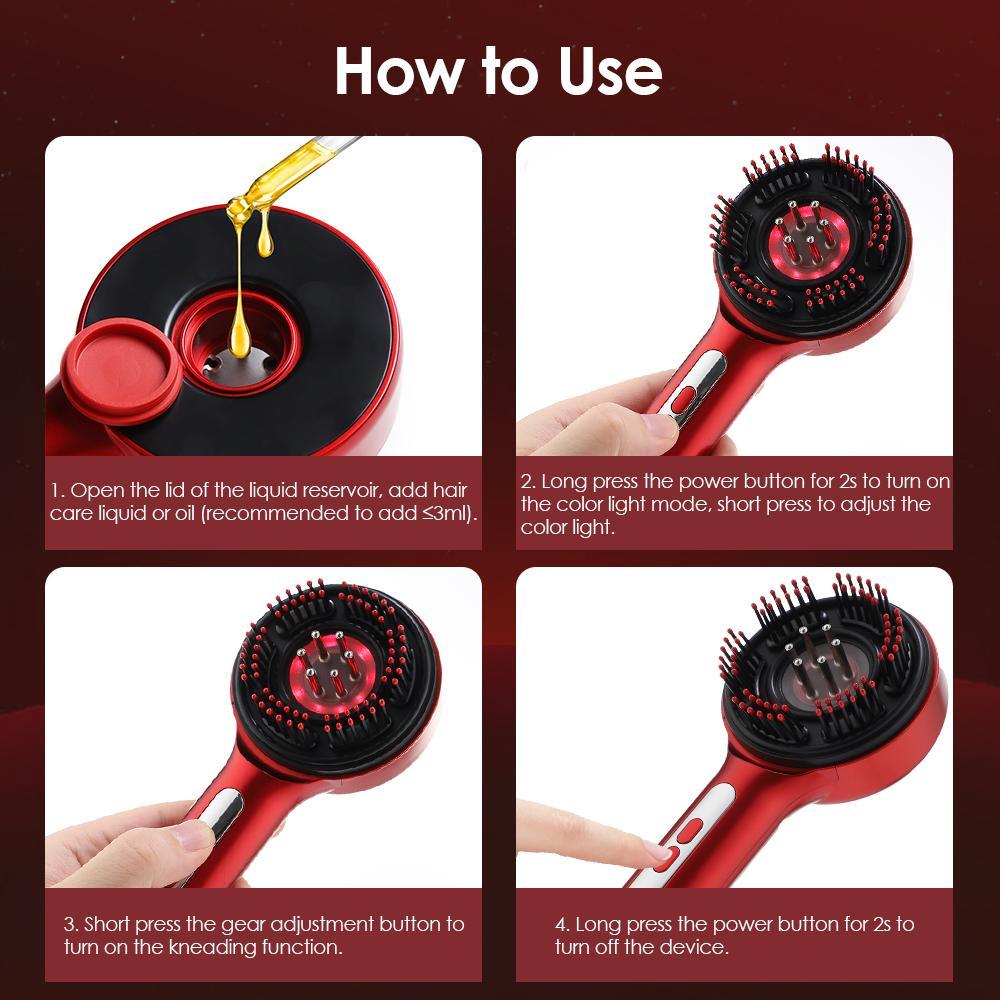 How to Use

1. Open the lid of the liquid reservoir, add hair care liquid or oil (recommended to add ≤3ml).

2. Long press the power button for 2s to turn on the color light mode, short press to adjust the color light.

3. Short press the gear adjustment button to turn on the kneading function.

4. Long press the power button for 2s to turn off the device.