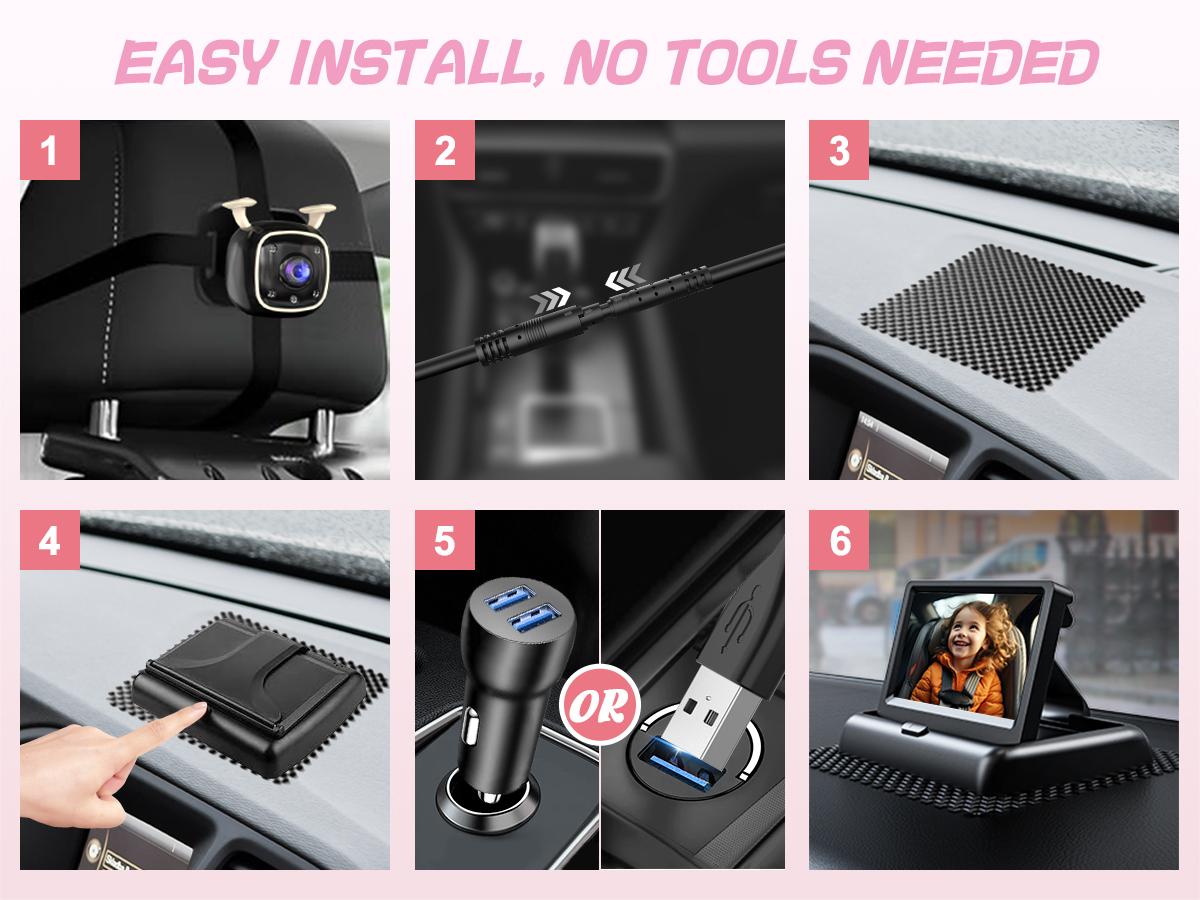 EASY INSTALL, NO TOOLS NEEDED

1

2

3

4

5

OR

6