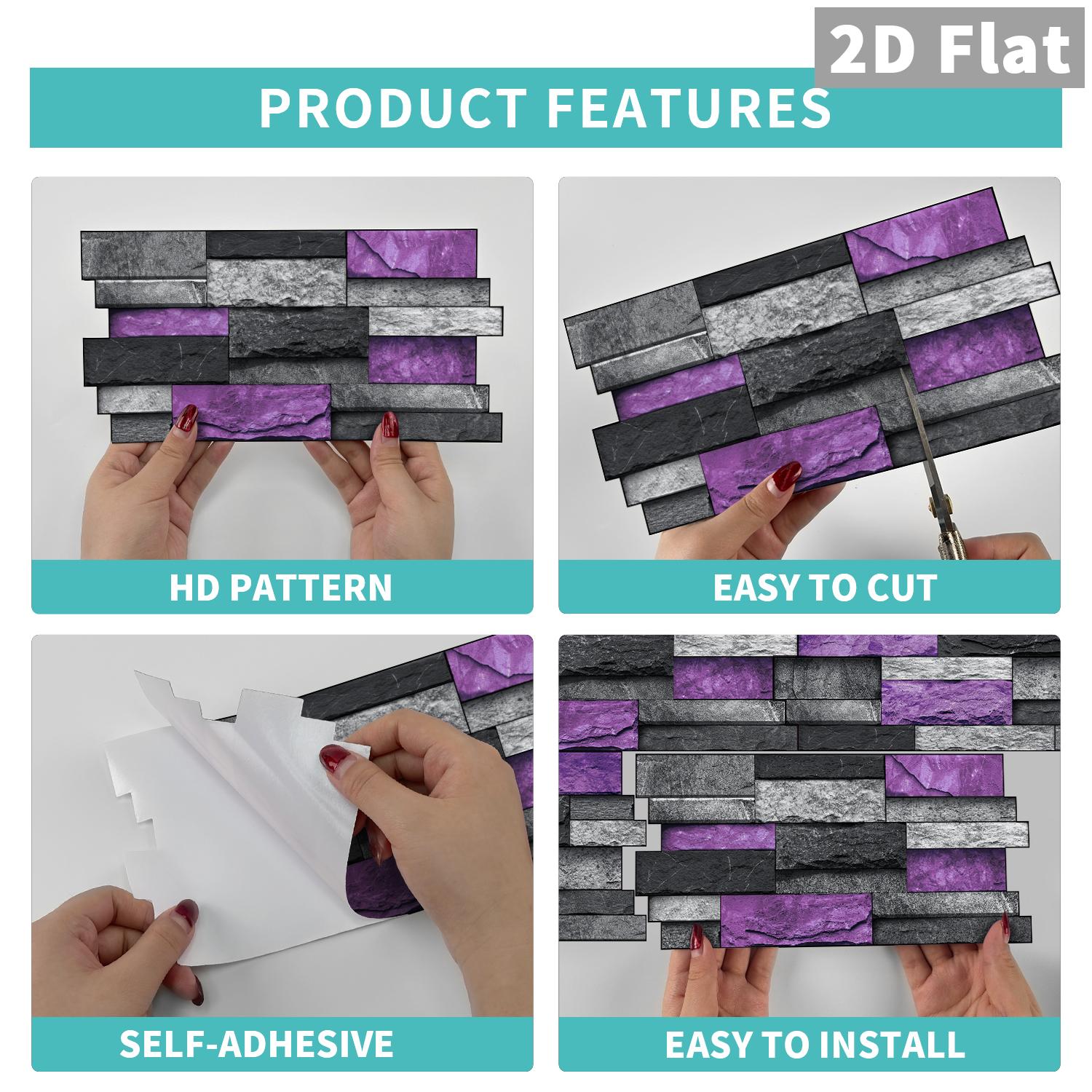 2D Flat

PRODUCT FEATURES

HD PATTERN

EASY TO CUT

SELF-ADHESIVE

EASY TO INSTALL