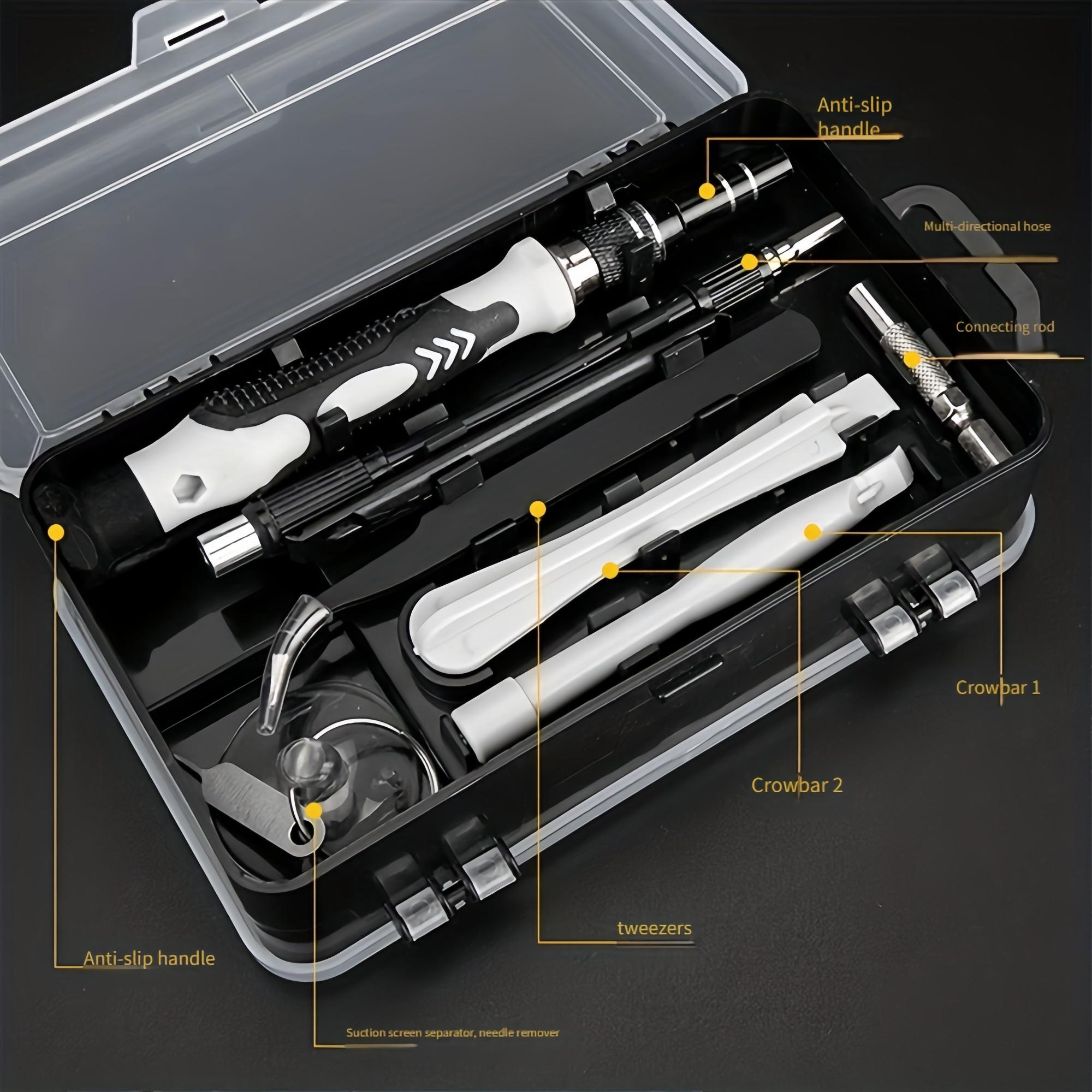 Anti-slip handle

Multi-directional hose

Connecting rod

Crowbar 1

Crowbar 2

tweezers

Anti-slip handle

Suction screen separator, needle remover