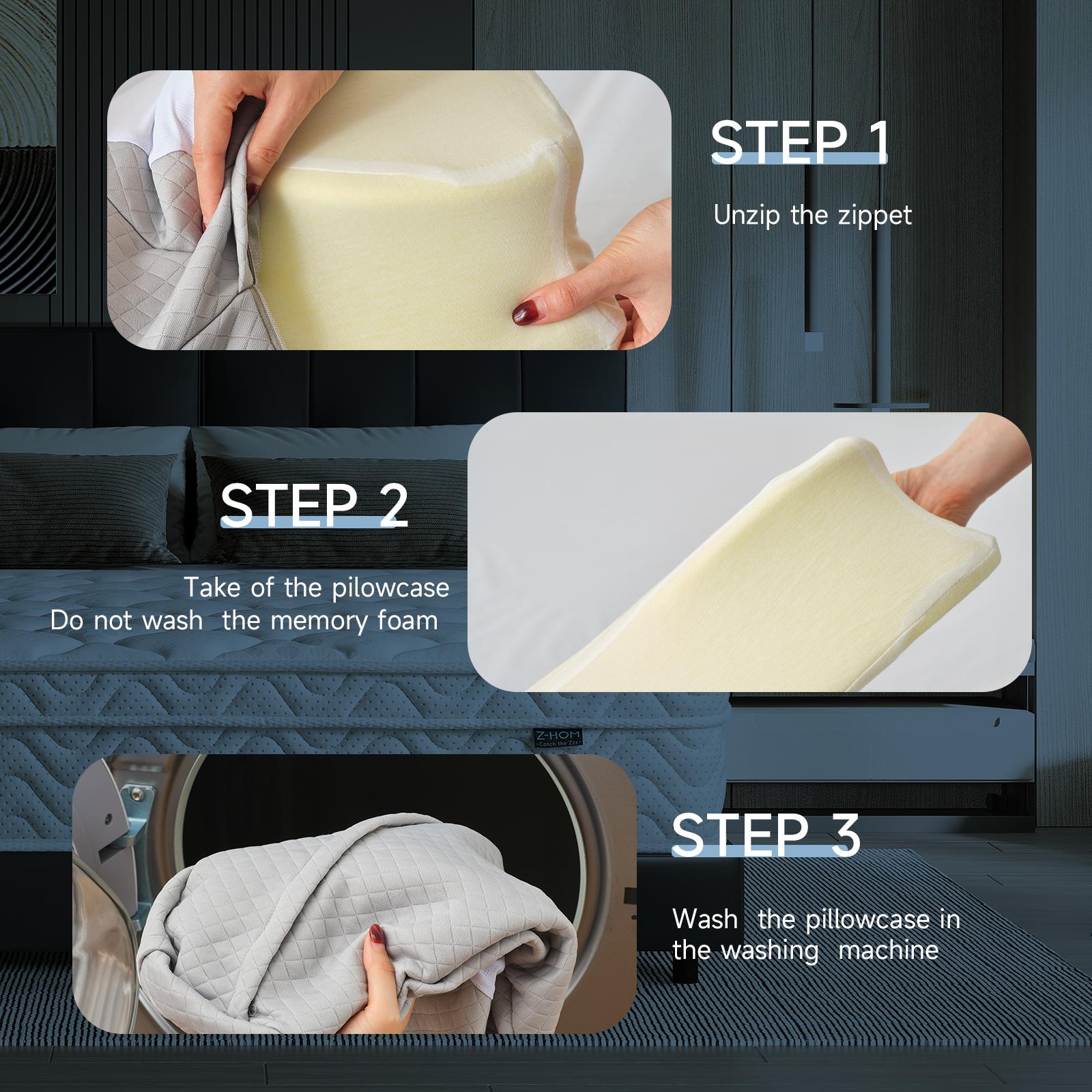 STEP 1

Unzip the zippet

STEP 2

Take of the pilowcase
Do not wash the memory foam

Z-HOM
Catch the Zzz

STEP 3

Wash the pillowcase in the washing machine