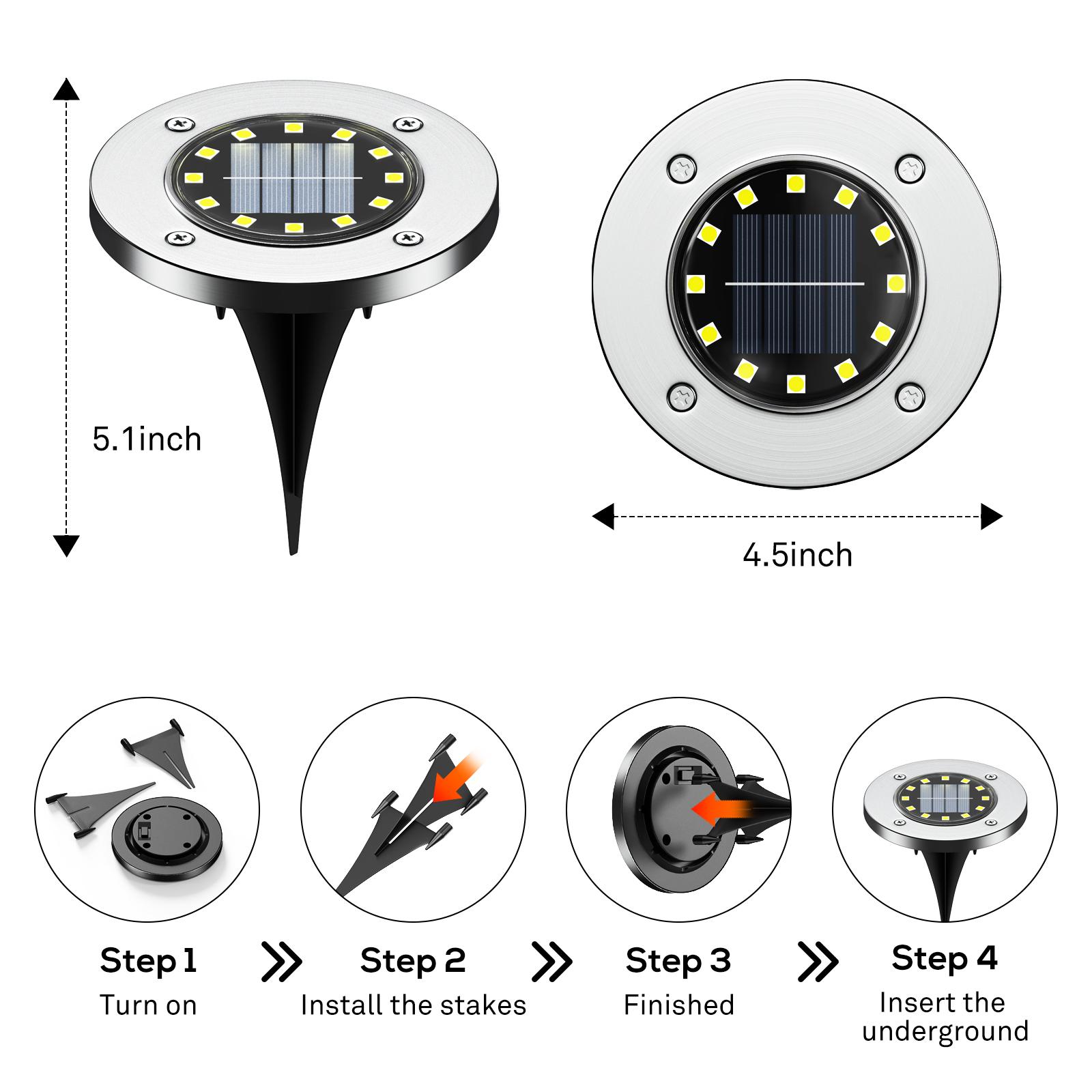 5.1inch

4.5inch

Step 1
Turn on

Step 2
Install the stakes

Step 3
Finished

Step 4
Insert the underground