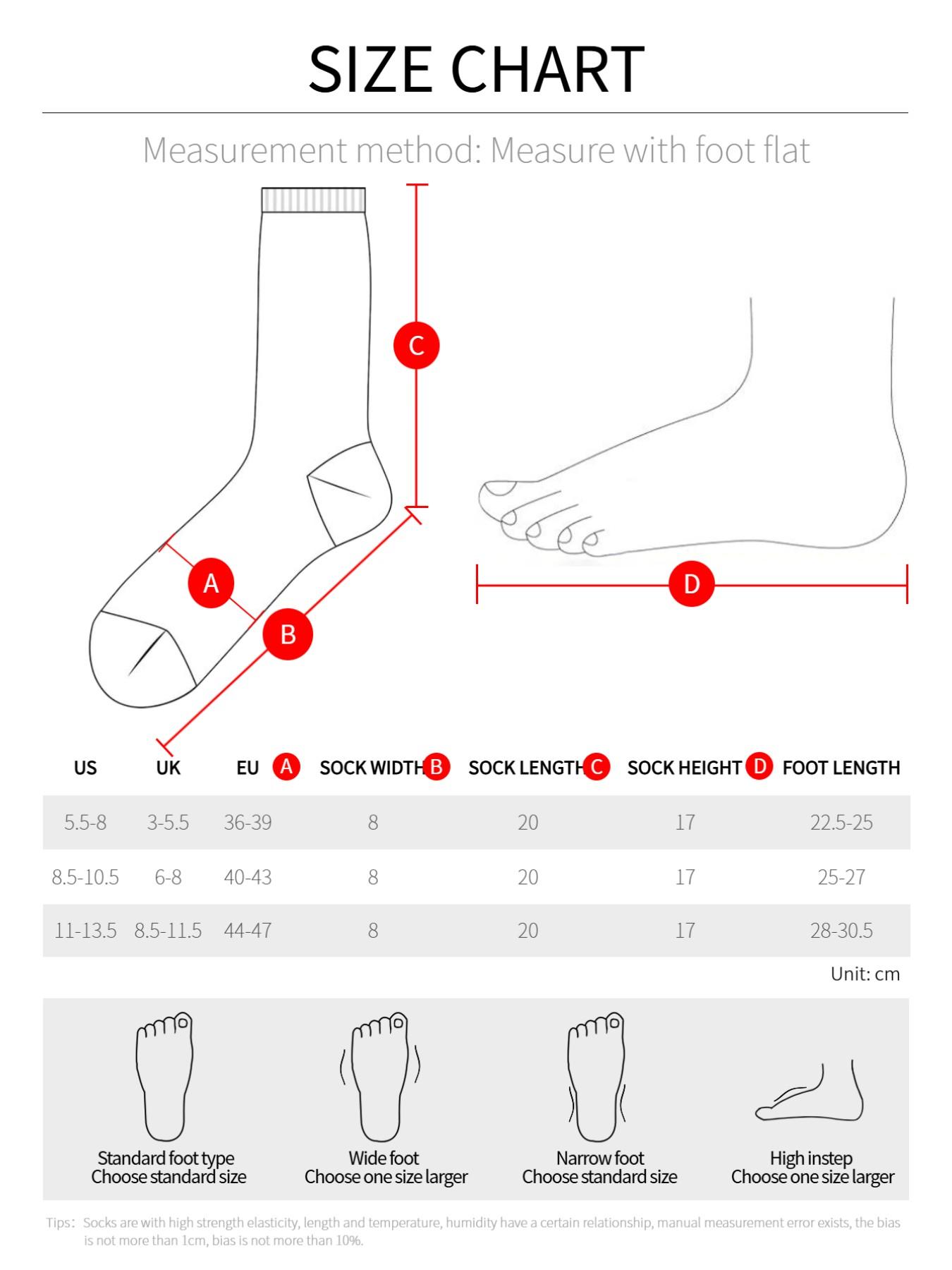 SIZE CHART

Measurement method: Measure with foot flat

C

A

B

D

| US | UK | EU | A SOCK WIDTH | B SOCK LENGTH | C SOCK HEIGHT | D FOOT LENGTH |
|---|---|---|---|---|---|---|
| 5.5-8 | 3-5.5 | 36-39 | 8 | 20 | 17 | 22.5-25 |
| 8.5-10.5 | 6-8 | 40-43 | 8 | 20 | 17 | 25-27 |
| 11-13.5 | 8.5-11.5 | 44-47 | 8 | 20 | 17 | 28-30.5 |

Unit: cm

Standard foot type
Choose standard size

Wide foot
Choose one size larger

Narrow foot
Choose standard size

High instep
Choose one size larger

Tips: Socks are with high strength elasticity, length and temperature, humidity have a certain relationship, manual measurement error exists, the bias is not more than 1cm, bias is not more than 10%.