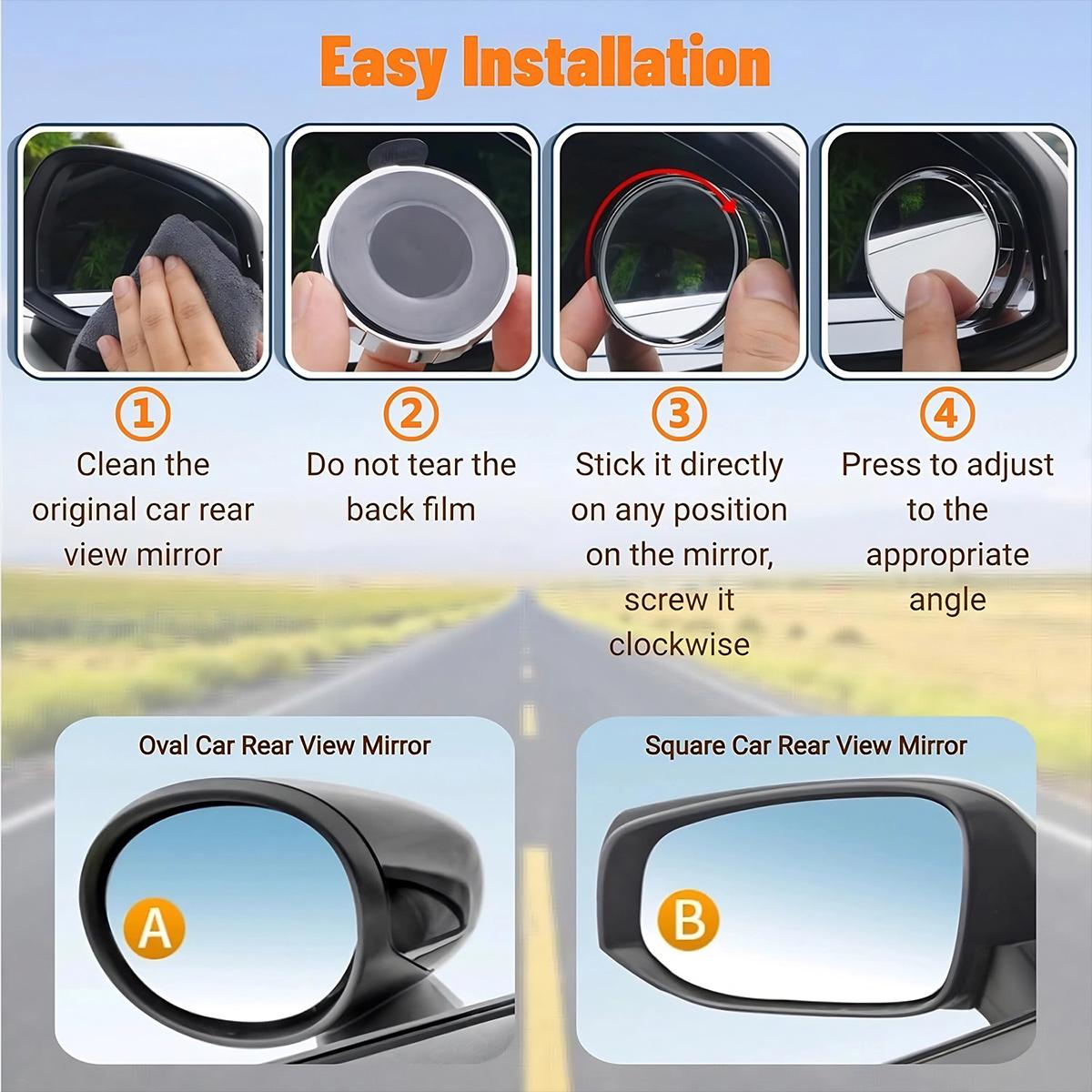 Easy Installation

1
Clean the original car rear view mirror

2
Do not tear the back film

3
Stick it directly on any position on the mirror, screw it clockwise

4
Press to adjust to the appropriate angle

Oval Car Rear View Mirror

A

Square Car Rear View Mirror

B