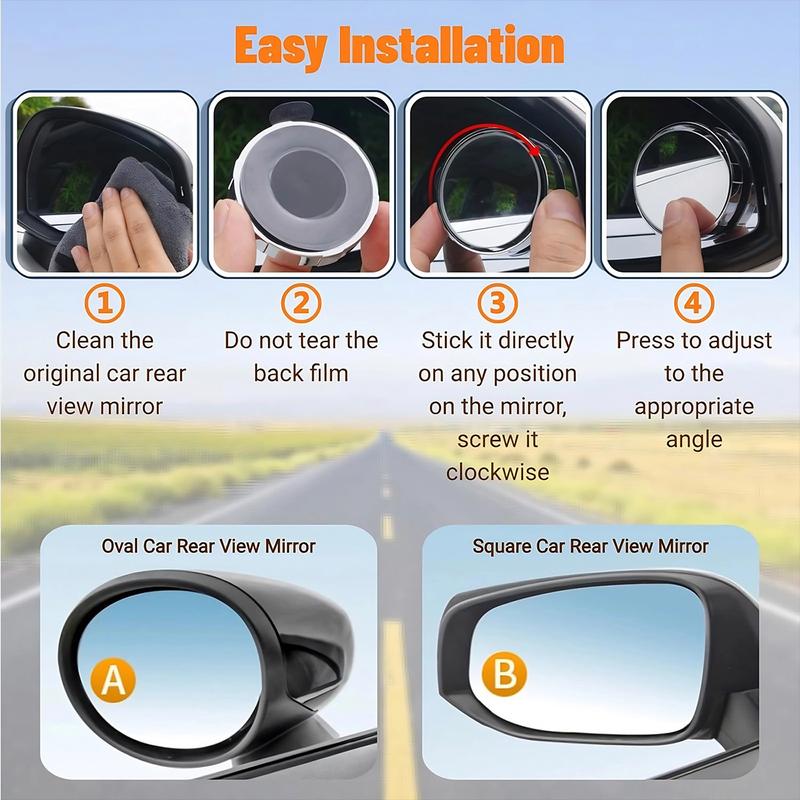 Easy Installation

1
Clean the original car rear view mirror

2
Do not tear the back film

3
Stick it directly on any position on the mirror, screw it clockwise

4
Press to adjust to the appropriate angle

Oval Car Rear View Mirror

A

Square Car Rear View Mirror

B