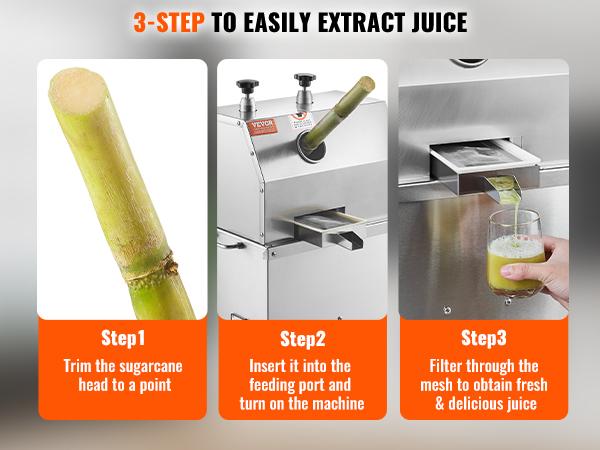 3-STEP TO EASILY EXTRACT JUICE

VEVOR

Step1
Trim the sugarcane head to a point

Step2
Insert it into the feeding port and turn on the machine

Step3
Filter through the mesh to obtain fresh & delicious juice