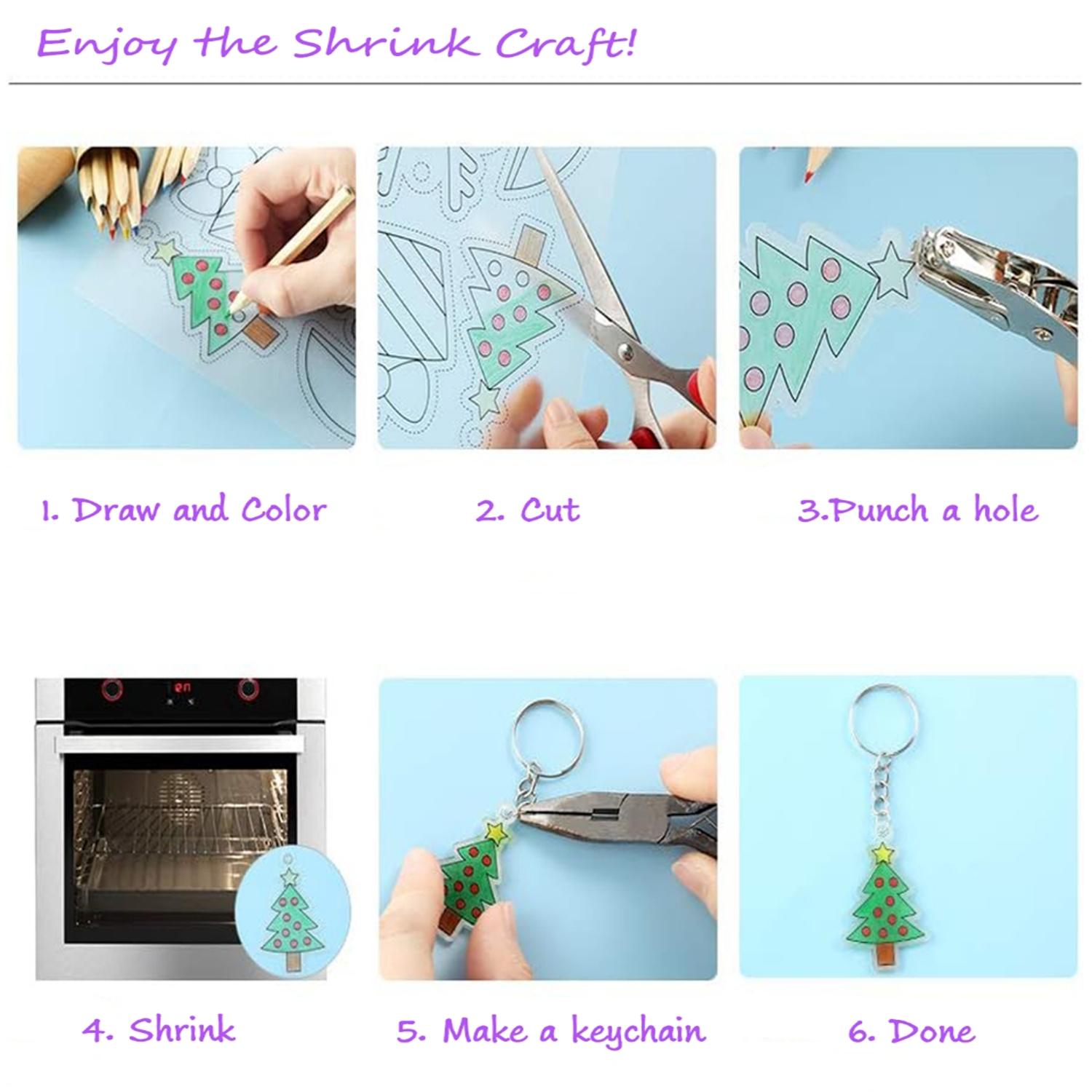 Enjoy the Shrink Craft!

1. Draw and Color

2. Cut

3.Punch a hole

4. Shrink

5. Make a keychain

6. Done