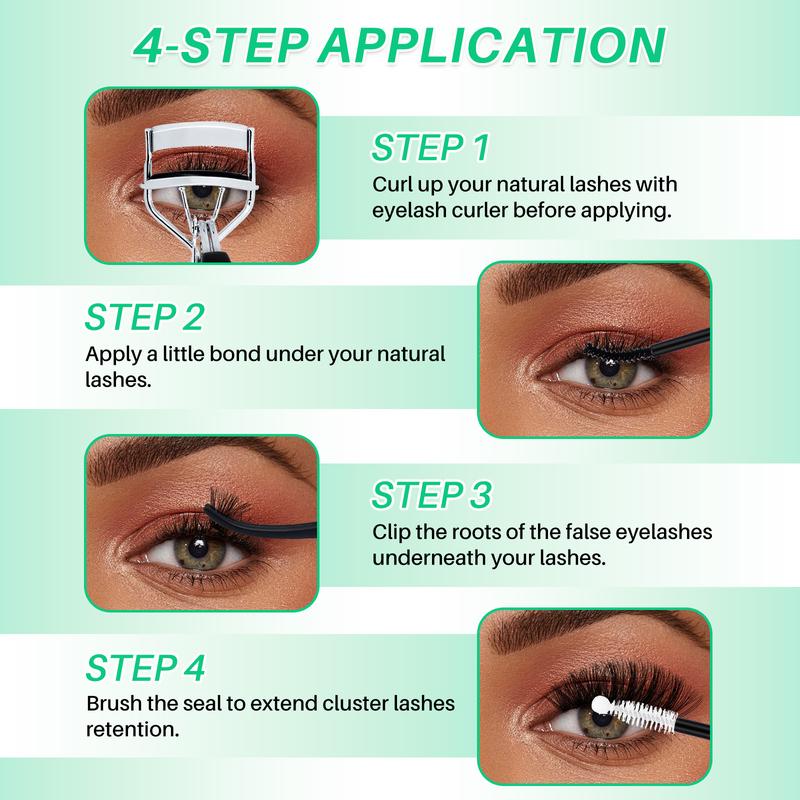 4-STEP APPLICATION

STEP 1
Curl up your natural lashes with eyelash curler before applying.

STEP 2
Apply a little bond under your natural lashes.

STEP 3
Clip the roots of the false eyelashes underneath your lashes.

STEP 4
Brush the seal to extend cluster lashes retention.