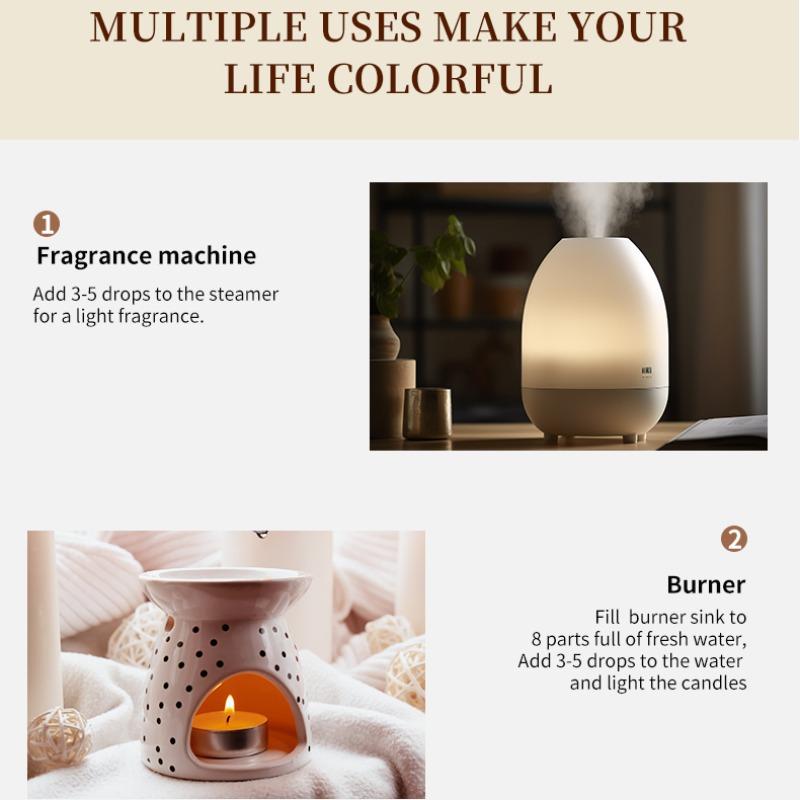 MULTIPLE USES MAKE YOUR LIFE COLORFUL

1

Fragrance machine

Add 3-5 drops to the steamer for a light fragrance.

2

Burner

Fill burner sink to 8 parts full of fresh water, Add 3-5 drops to the water and light the candles