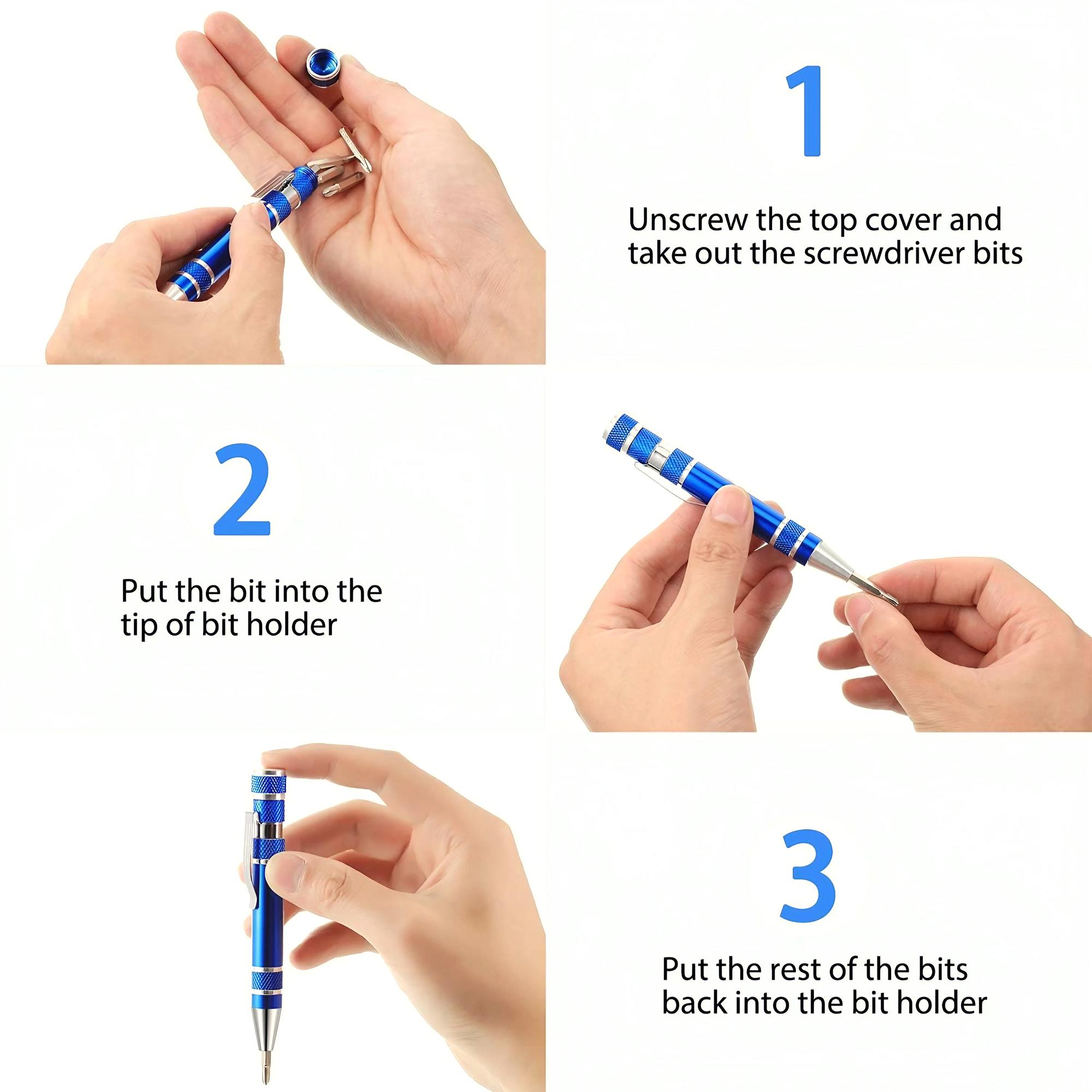 1

Unscrew the top cover and take out the screwdriver bits

2

Put the bit into the tip of bit holder

3

Put the rest of the bits back into the bit holder