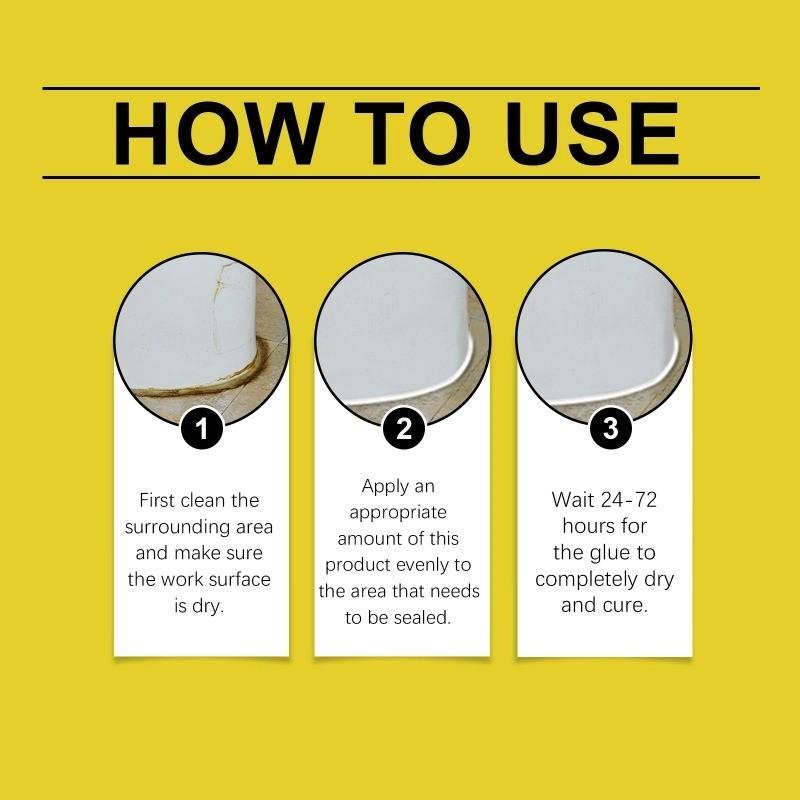 HOW TO USE

1

First clean the surrounding area and make sure the work surface is dry.

2

Apply an appropriate amount of this product evenly to the area that needs to be sealed.

3

Wait 24-72 hours for the glue to completely dry and cure.