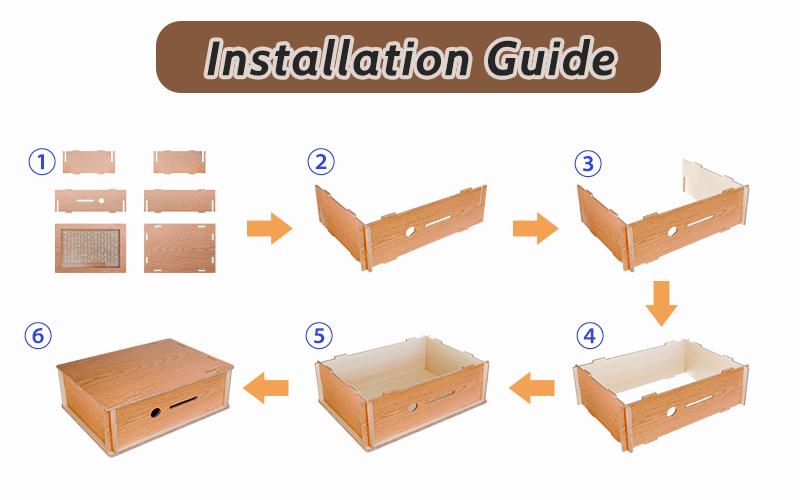 Installation Guide

①

②

③

④

⑤

⑥