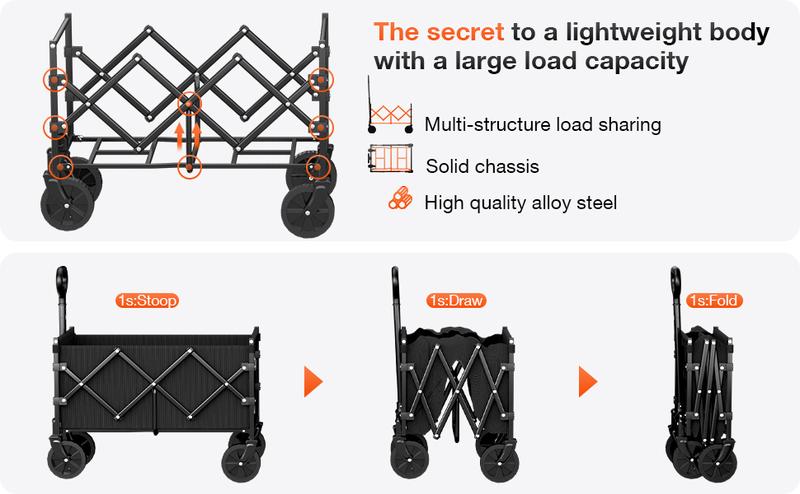 The secret to a lightweight body with a large load capacity

Multi-structure load sharing

Solid chassis

High quality alloy steel

1s:Stoop

1s:Draw

1s:Fold