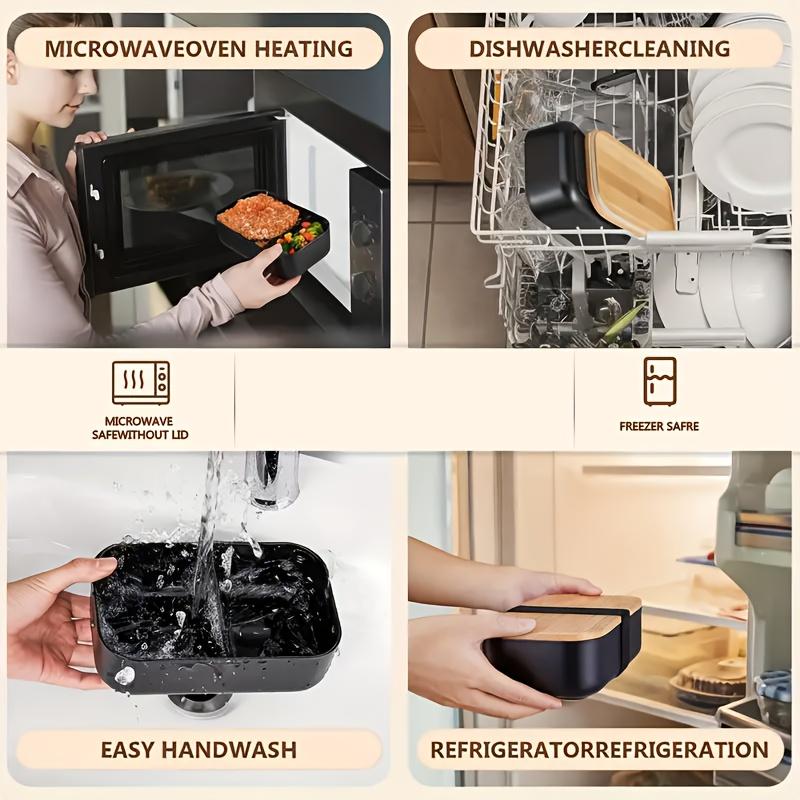 MICROWAVEOVEN HEATING

DISHWASHERCLEANING

MICROWAVE SAFEWITHOUT LID

FREEZER SAFRE

EASY HANDWASH

REFRIGERATORREFRIGERATION