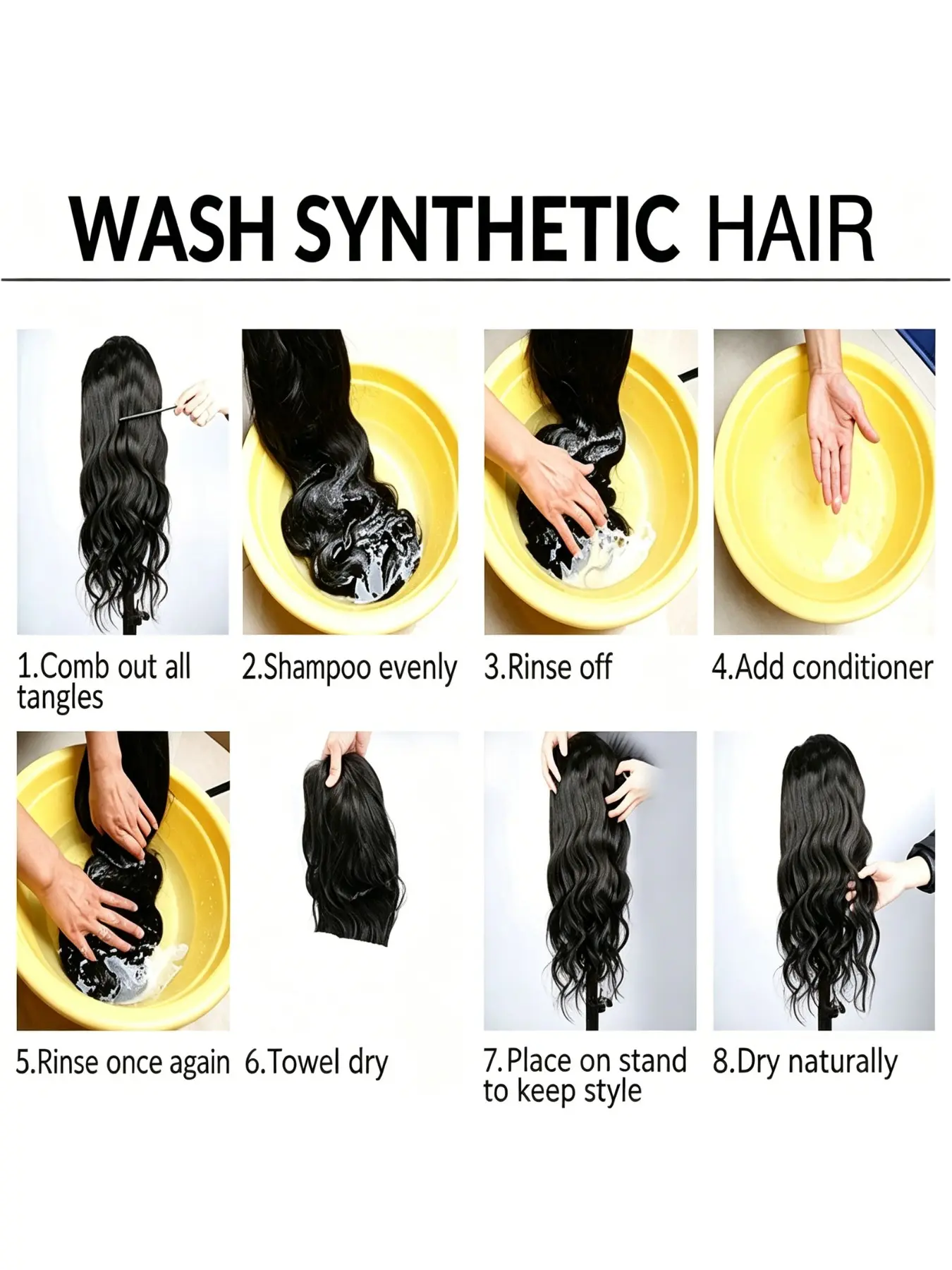 WASH SYNTHETIC HAIR

1.Comb out all tangles

2.Shampoo evenly

3.Rinse off

4.Add conditioner

5.Rinse once again

6.Towel dry

7.Place on stand to keep style

8.Dry naturally