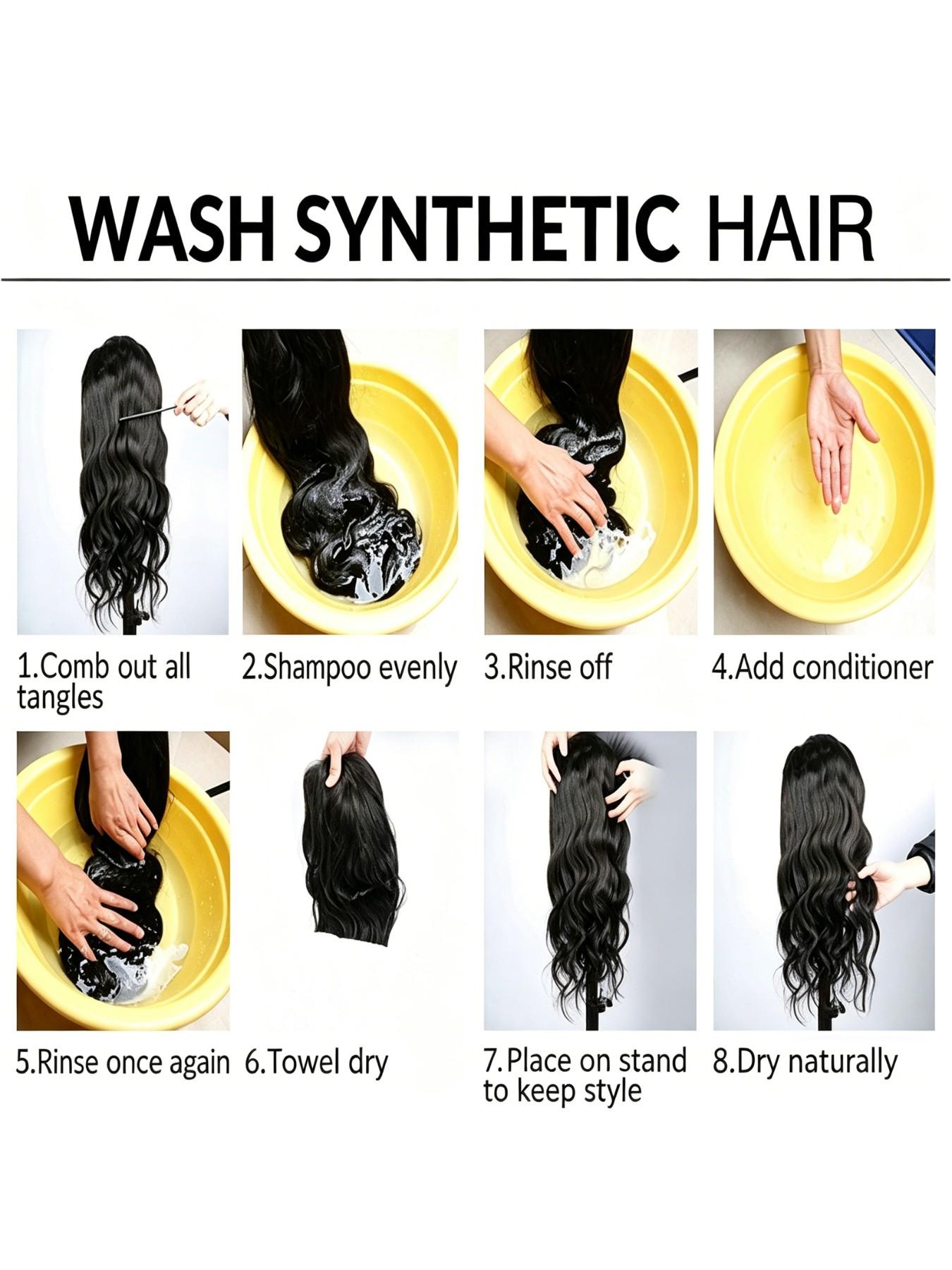 WASH SYNTHETIC HAIR

1.Comb out all tangles

2.Shampoo evenly

3.Rinse off

4.Add conditioner

5.Rinse once again

6.Towel dry

7.Place on stand to keep style

8.Dry naturally