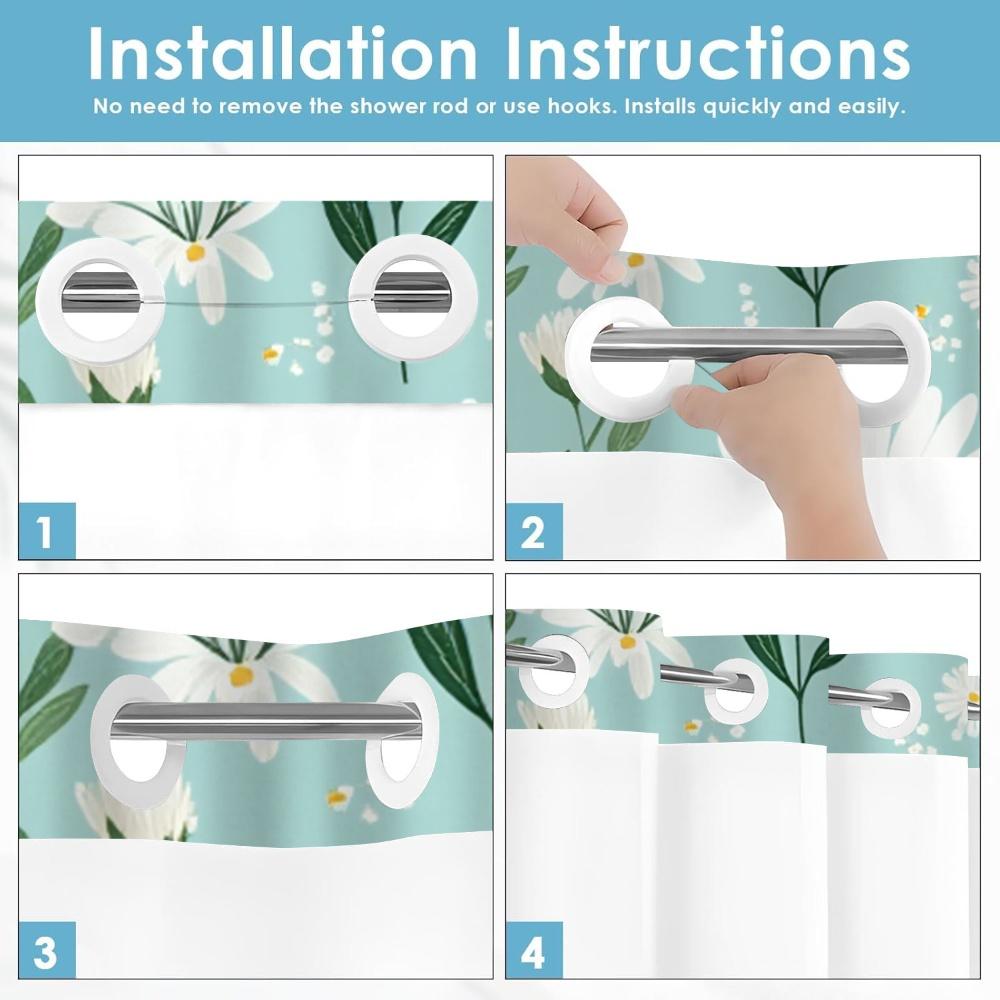 Installation Instructions
No need to remove the shower rod or use hooks. Installs quickly and easily.

1

2

3

4