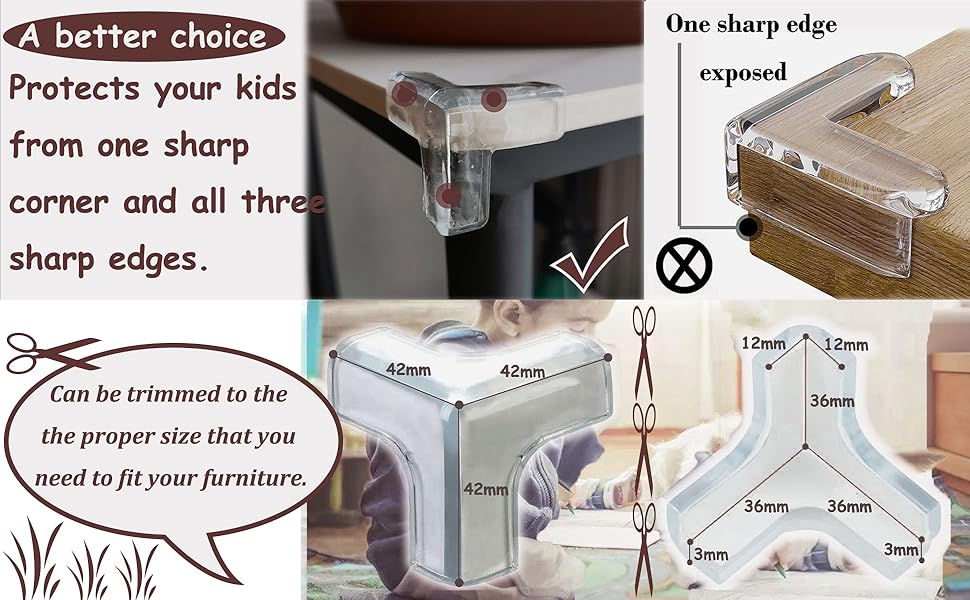 A better choice

Protects your kids from one sharp corner and all three sharp edges.

One sharp edge

exposed

Can be trimmed to the the proper size that you need to fit your furniture.

42mm

42mm

42mm

12mm

12mm

36mm

36mm

36mm

3mm

3mm