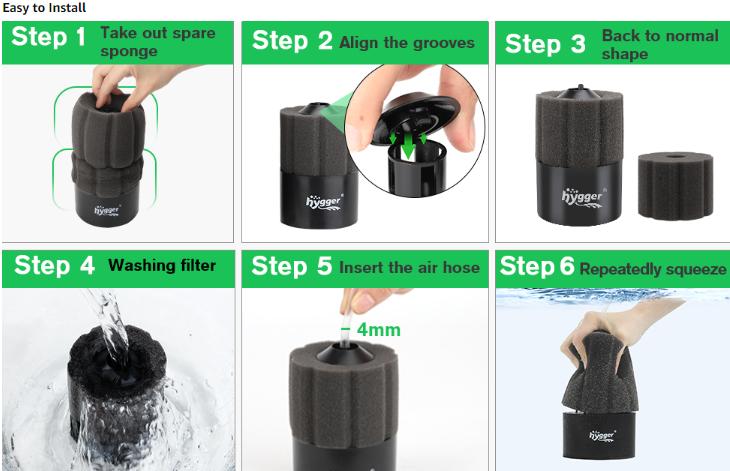 Easy to Install

Step 1 Take out spare sponge

hygger

Step 2 Align the grooves

hygger

Step 3 Back to normal shape

hygger

Step 4 Washing filter

Step 5 Insert the air hose

4mm

Step 6 Repeatedly squeeze

hygger