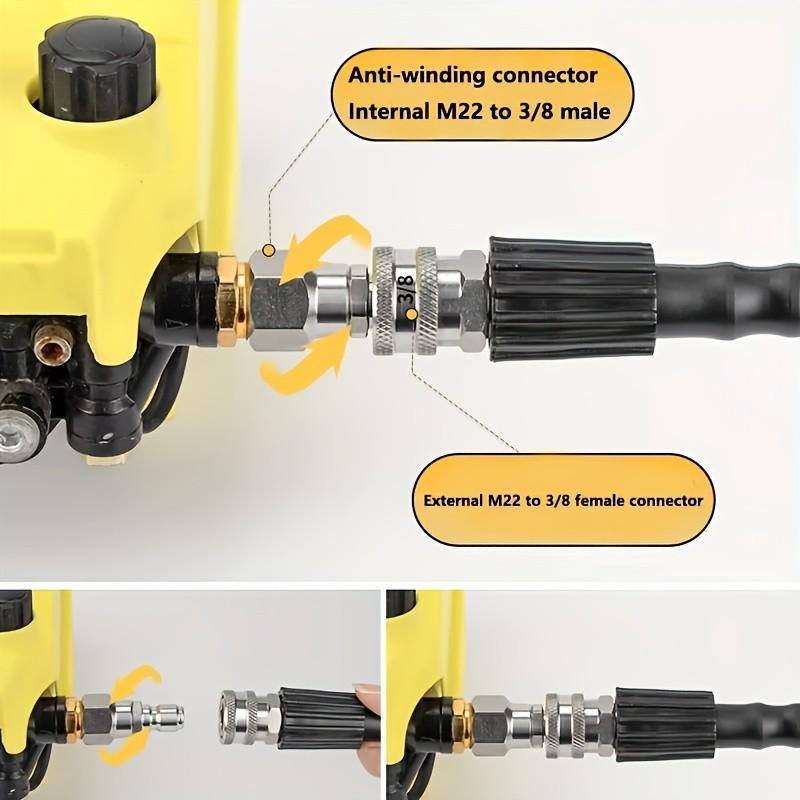 Anti-winding connector
Internal M22 to 3/8 male

3/8

External M22 to 3/8 female connector