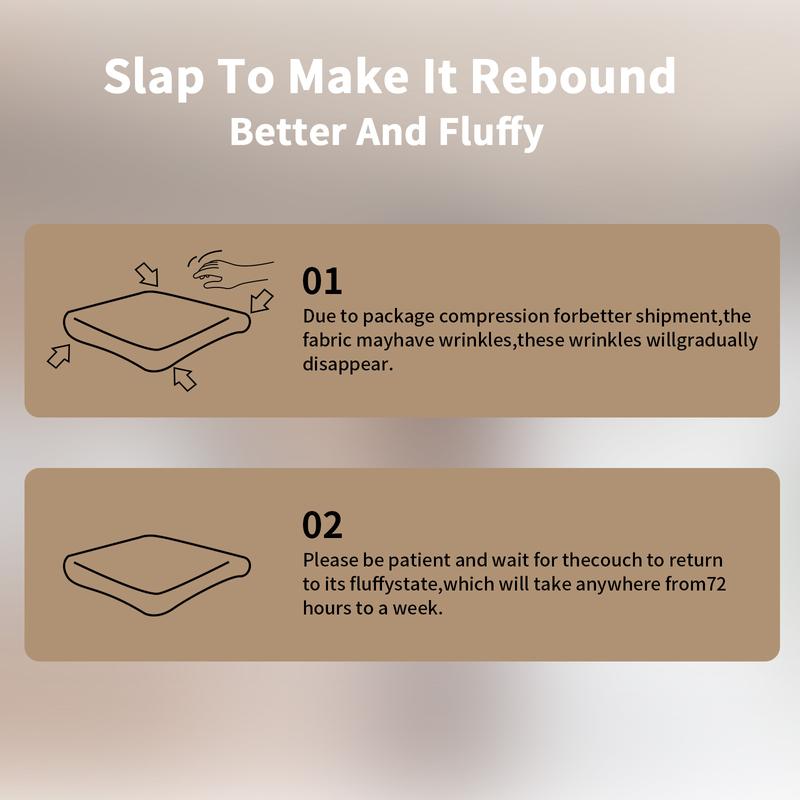 Slap To Make It Rebound
Better And Fluffy

01
Due to package compression forbetter shipment,the fabric mayhave wrinkles,these wrinkles willgradually disappear.

02
Please be patient and wait for thecouch to return to its fluffystate,which will take anywhere from72 hours to a week.