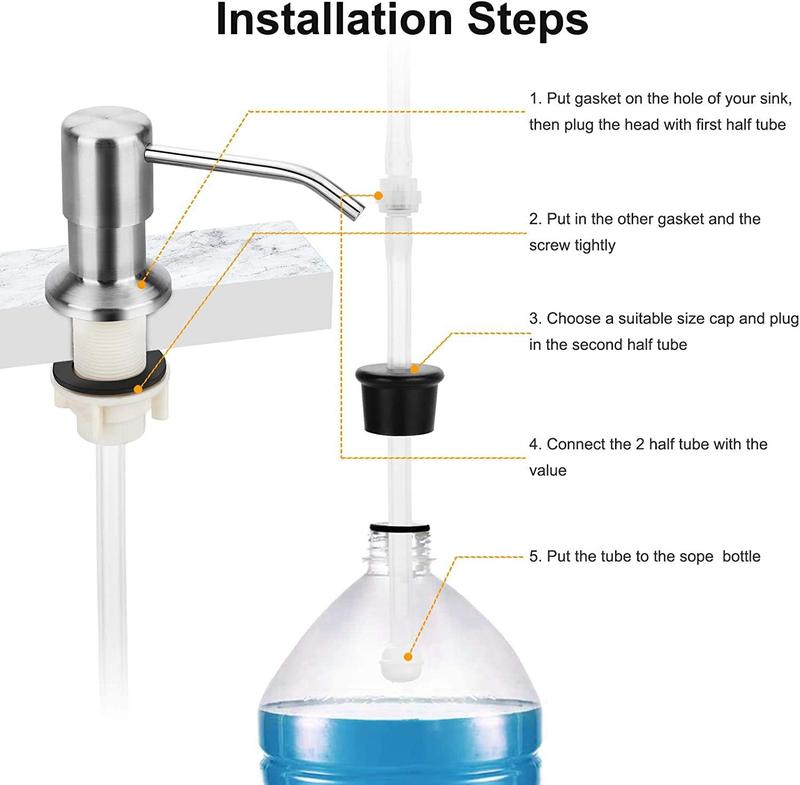 Installation Steps

1. Put gasket on the hole of your sink, then plug the head with first half tube

2. Put in the other gasket and the screw tightly

3. Choose a suitable size cap and plug in the second half tube

4. Connect the 2 half tube with the value

5. Put the tube to the sope  bottle