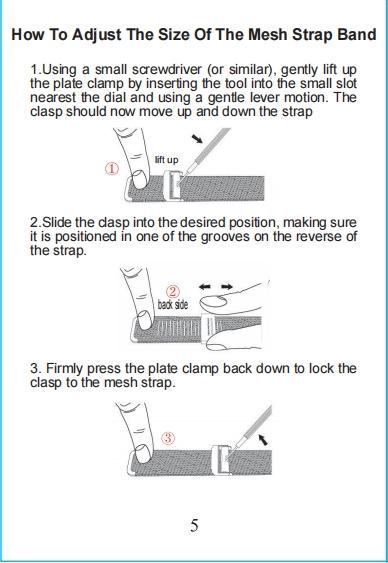 How To Adjust The Size Of The Mesh Strap Band

1.Using a small screwdriver (or similar), gently lift up the plate clamp by inserting the tool into the small slot nearest the dial and using a gentle lever motion. The clasp should now move up and down the strap

① lift up

2.Slide the clasp into the desired position, making sure it is positioned in one of the grooves on the reverse of the strap.

② back side

3. Firmly press the plate clamp back down to lock the clasp to the mesh strap.

③

5