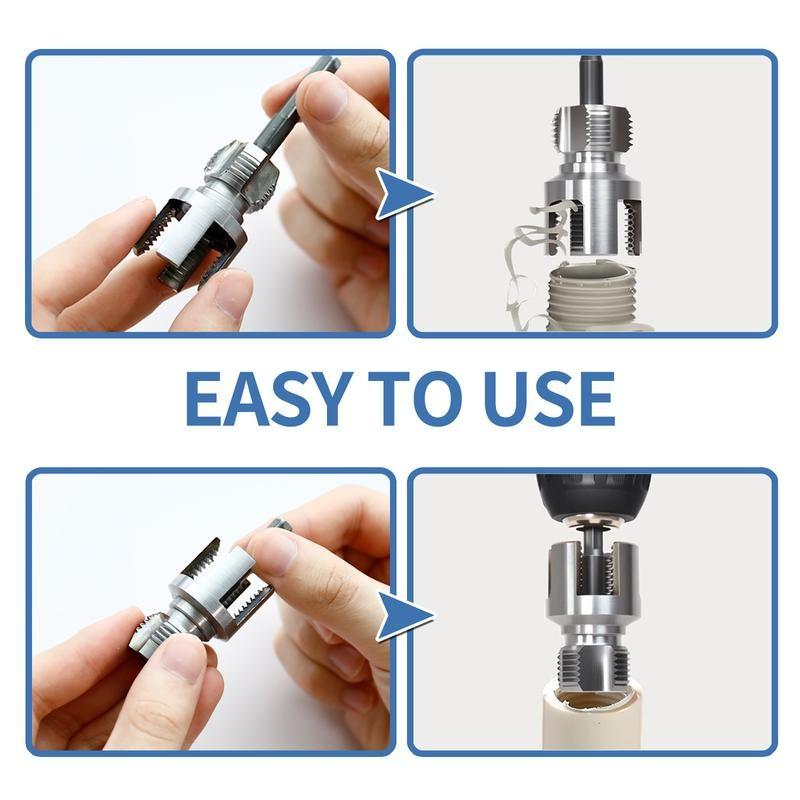 EASY TO USE