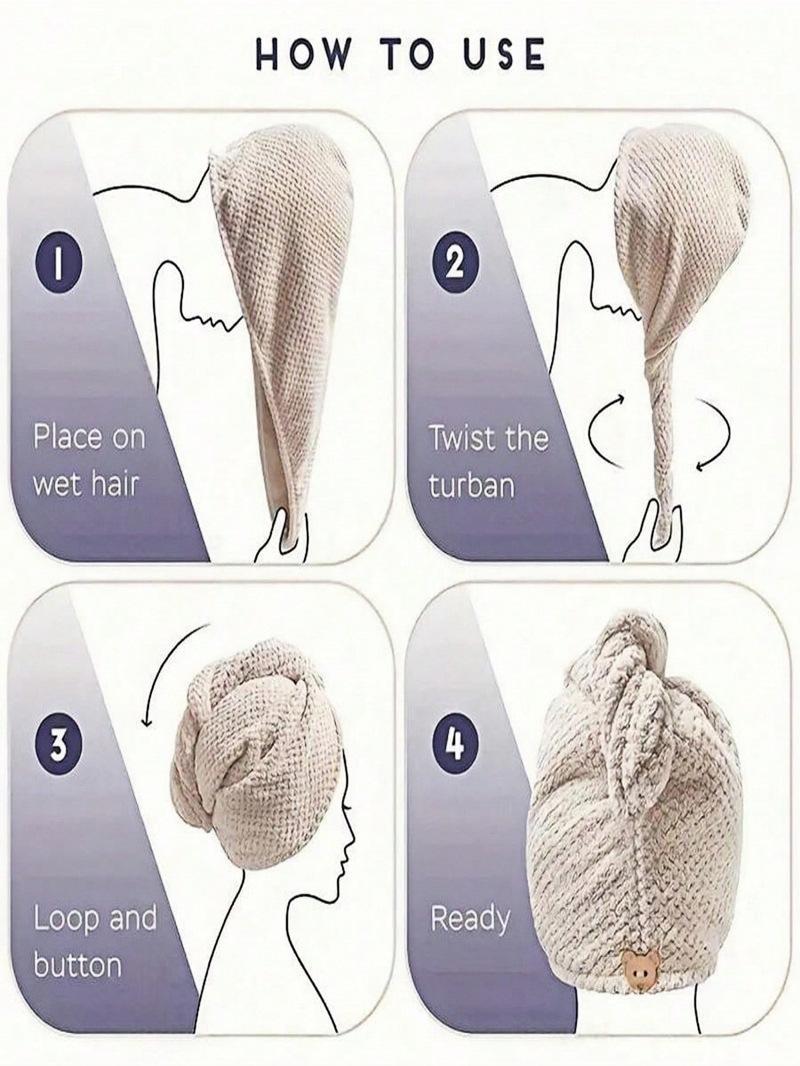 HOW TO USE

1

Place on wet hair

2

Twist the turban

3

Loop and button

4

Ready