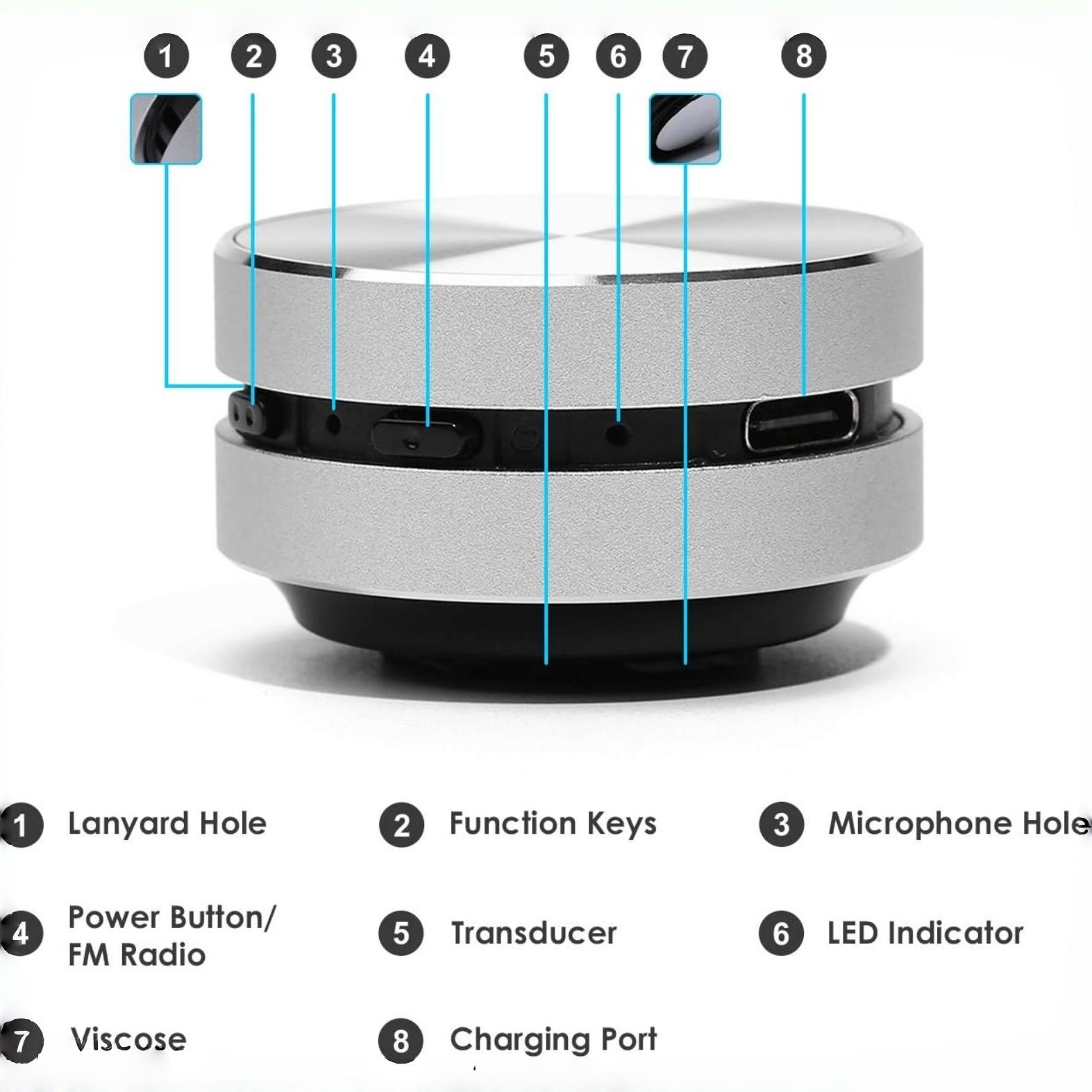 1 2 3 4 5 6 7 8

1 Lanyard Hole

2 Function Keys

3 Microphone Hole

4 Power Button/ FM Radio

5 Transducer

6 LED Indicator

7 Viscose

8 Charging Port