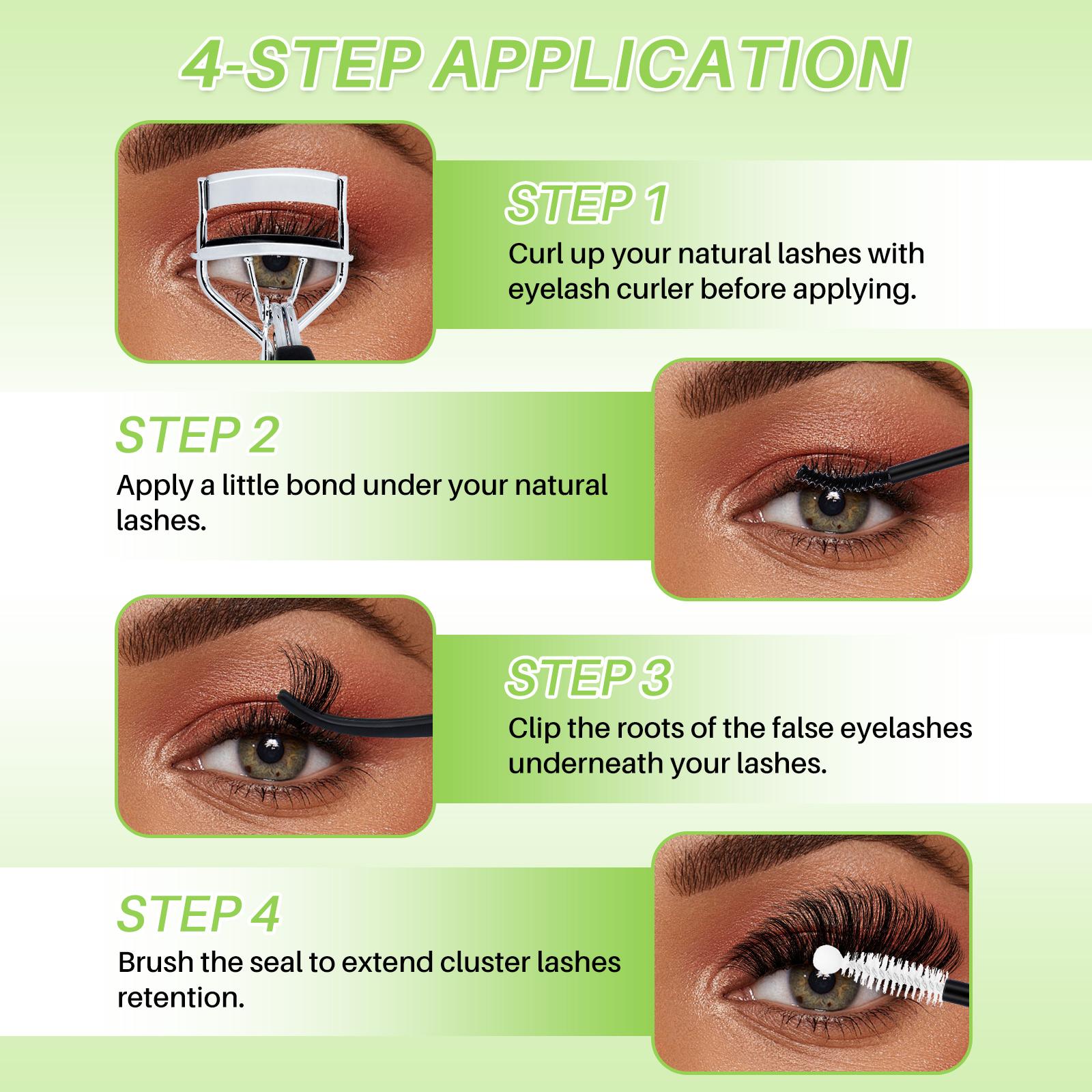 4-STEP APPLICATION

STEP 1

Curl up your natural lashes with eyelash curler before applying.

STEP 2

Apply a little bond under your natural lashes.

STEP 3

Clip the roots of the false eyelashes underneath your lashes.

STEP 4

Brush the seal to extend cluster lashes retention.