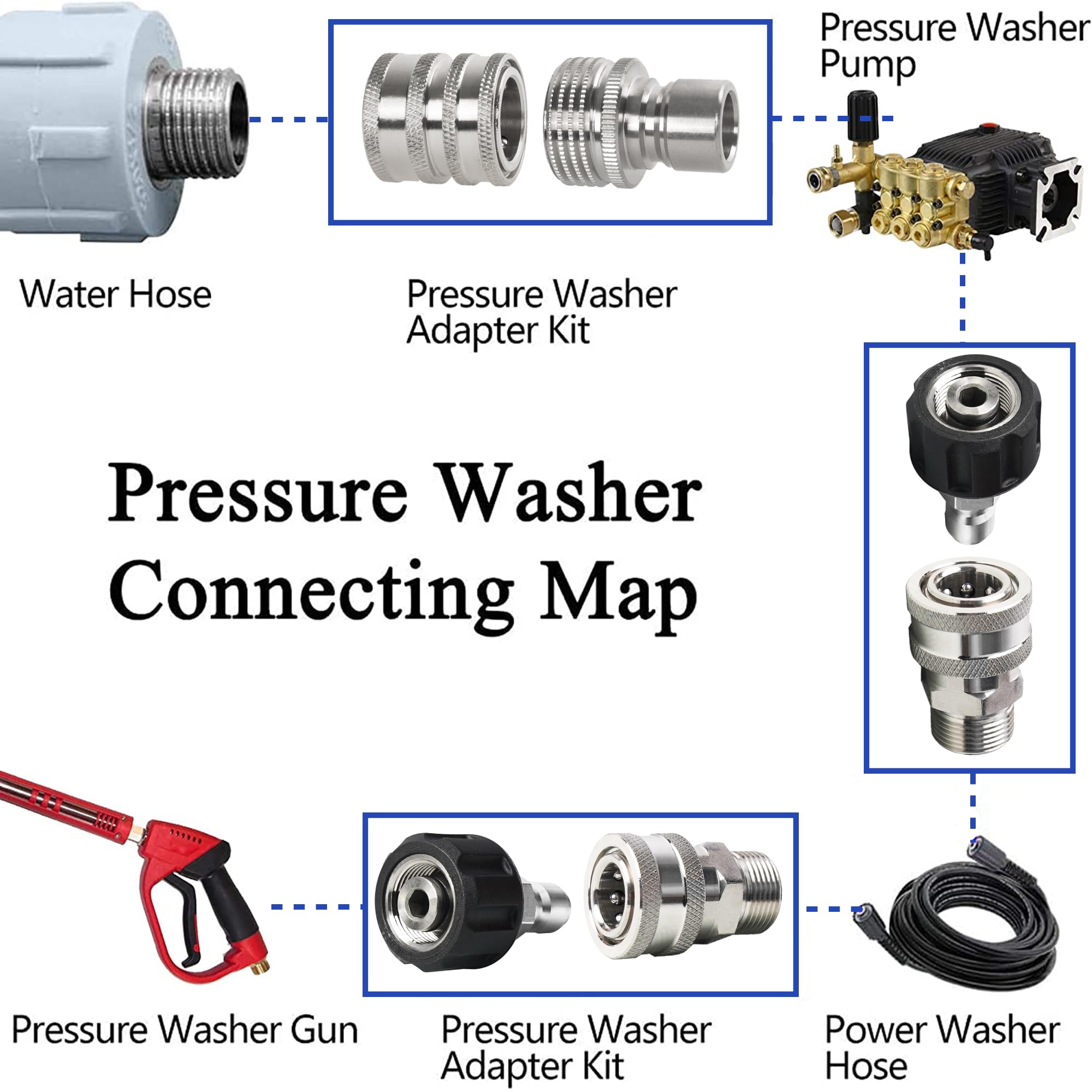 Pressure Washer Pump

Water Hose

Pressure Washer Adapter Kit

Pressure Washer Connecting Map

Pressure Washer Gun

Pressure Washer Adapter Kit

Power Washer Hose