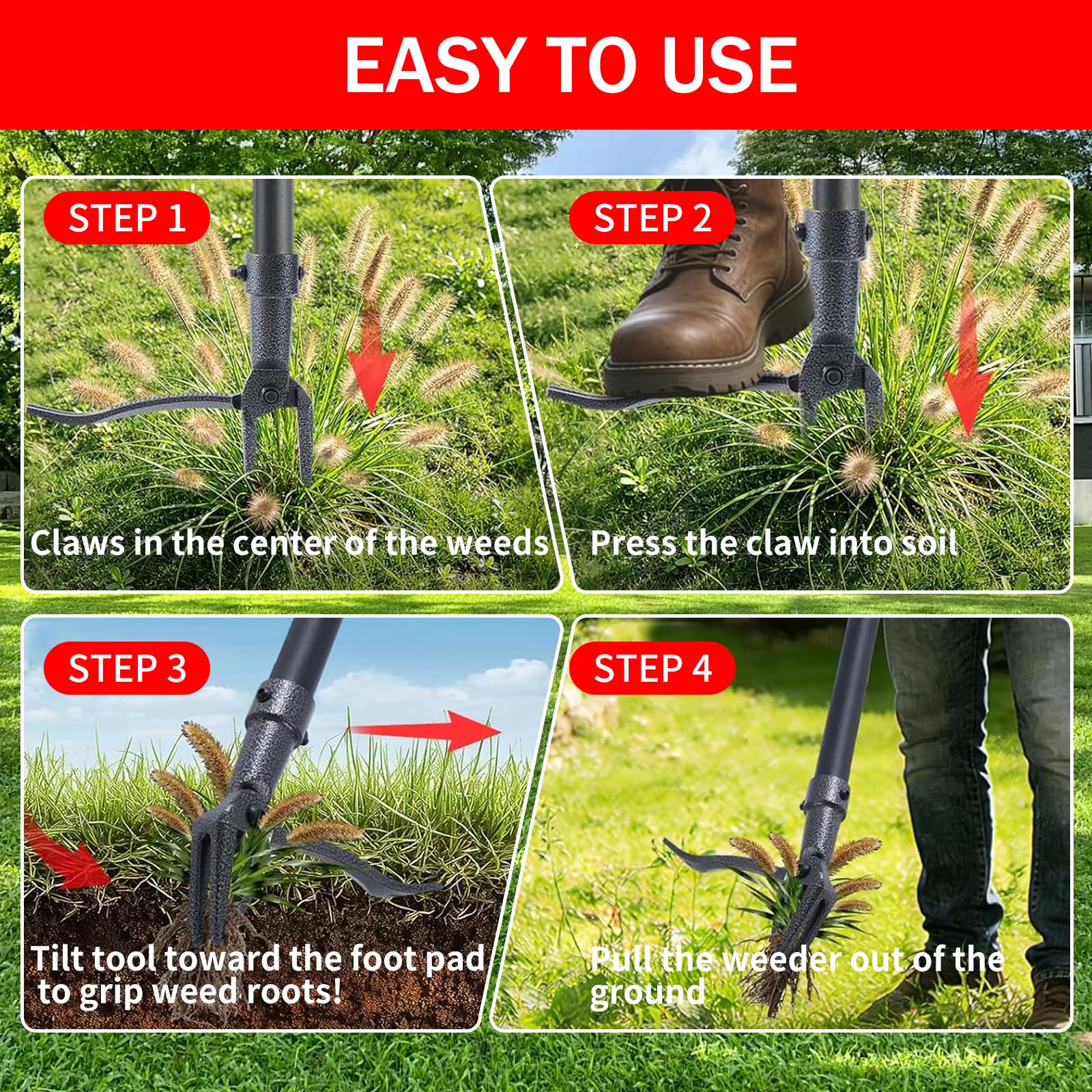 EASY TO USE

STEP 1

Claws in the center of the weeds

STEP 2

Press the claw into soil

STEP 3

Tilt tool toward the foot pad to grip weed roots!

STEP 4

Pull the weeder out of the ground