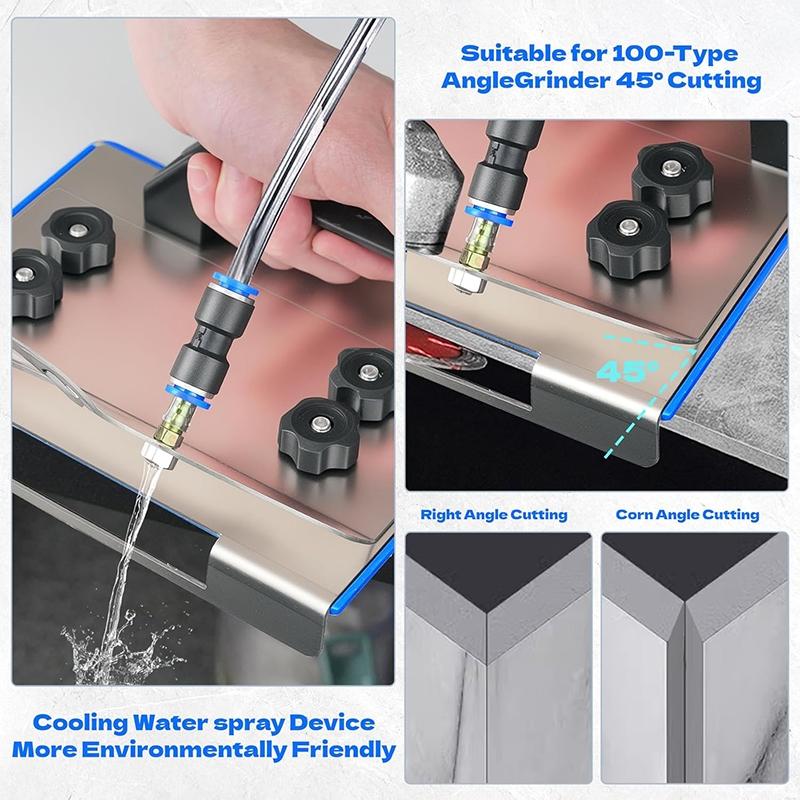 Suitable for 100-Type AngleGrinder 45° Cutting

45°

Right Angle Cutting

Corn Angle Cutting

Cooling Water spray Device More Environmentally Friendly