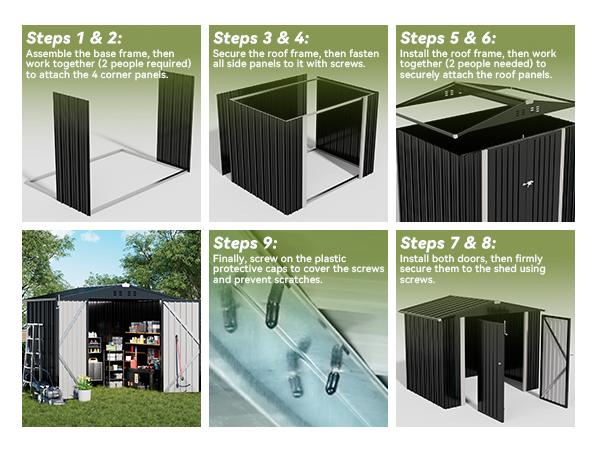 Steps 1 & 2:
Assemble the base frame, then work together (2 people required) to attach the 4 corner panels.

Steps 3 & 4:
Secure the roof frame, then fasten all side panels to it with screws.

Steps 5 & 6:
Install the roof frame, then work together (2 people needed) to securely attach the roof panels.

Steps 9:
Finally, screw on the plastic protective caps to cover the screws and prevent scratches.

Steps 7 & 8:
Install both doors, then firmly secure them to the shed using screws.